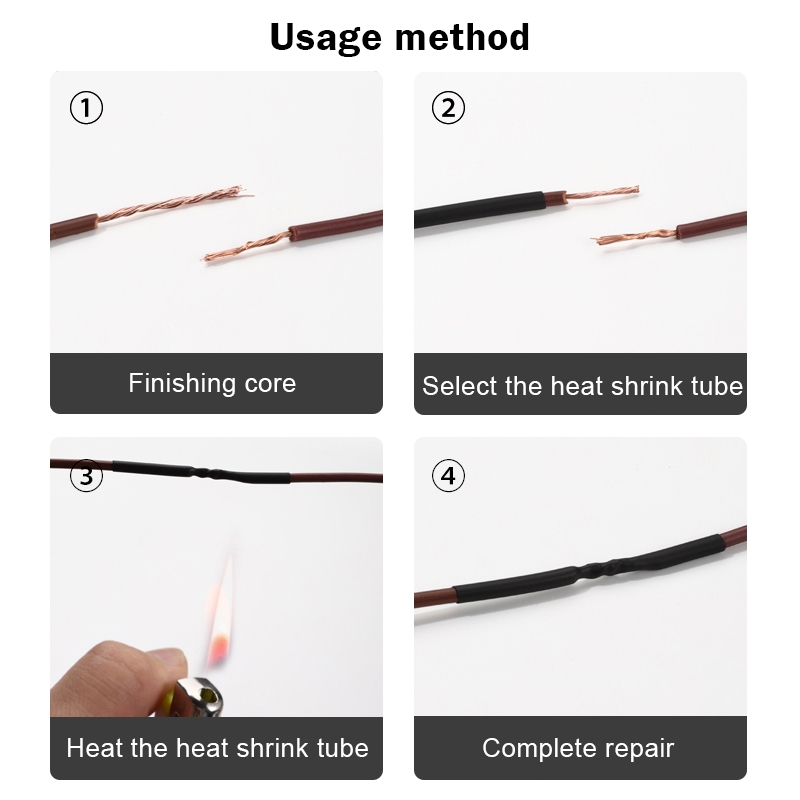 Usage method

①

Finishing core

②

Select the heat shrink tube

③

Heat the heat shrink tube

④

Complete repair