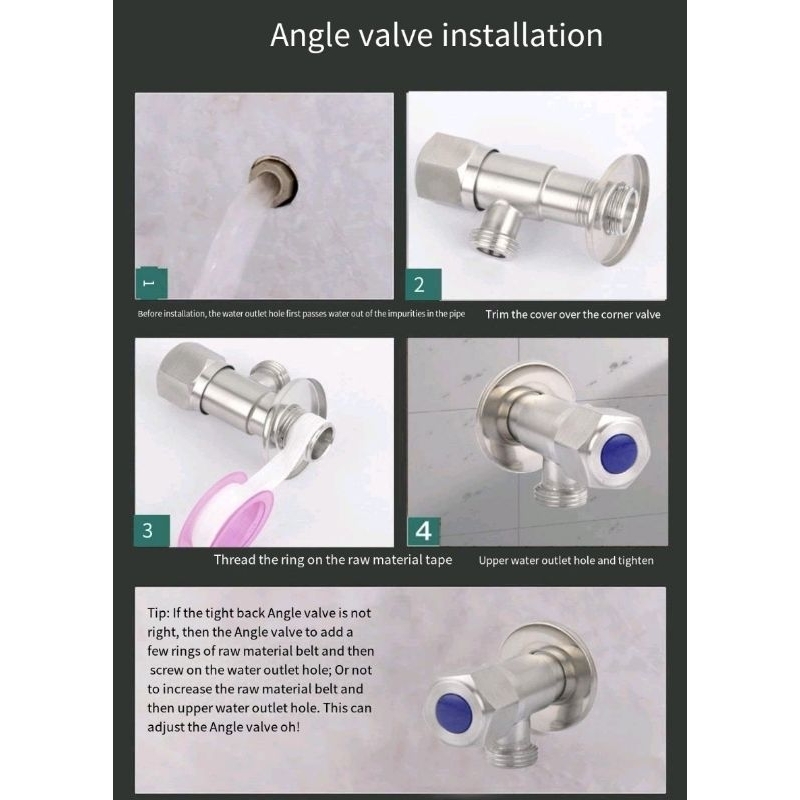 Angle valve installation

1

Before installation, the water outlet hole first passes water out of the impurities in the pipe

2

Trim the cover over the corner valve

3

Thread the ring on the raw material tape

4

Upper water outlet hole and tighten

Tip: If the tight back Angle valve is not right, then the Angle valve to add a few rings of raw material belt and then screw on the water outlet hole; Or not to increase the raw material belt and then upper water outlet hole. This can adjust the Angle valve oh!