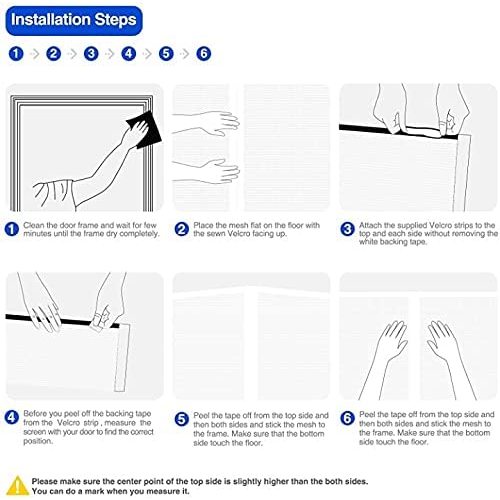 Installation Steps

1 2 3 4 5 6

1 Clean the door frame and wait for few minutes until the frame dry completely.

2 Place the mesh flat on the floor with the sewn Velcro facing up.

3 Attach the supplied Velcro strips to the top and each side without removing the white backing tape.

4 Before you peel off the backing tape from the Velcro strip , measure the screen with your door to find the correct position.

5 Peel the tape off from the top side and then both sides and stick the mesh to the frame. Make sure that the bottom side touch the floor.

6 Peel the tape off from the top side and then both sides and stick the mesh to the frame. Make sure that the bottom side touch the floor.

Please make sure the center point of the top side is slightly higher than the both sides. You can do a mark when you measure it.