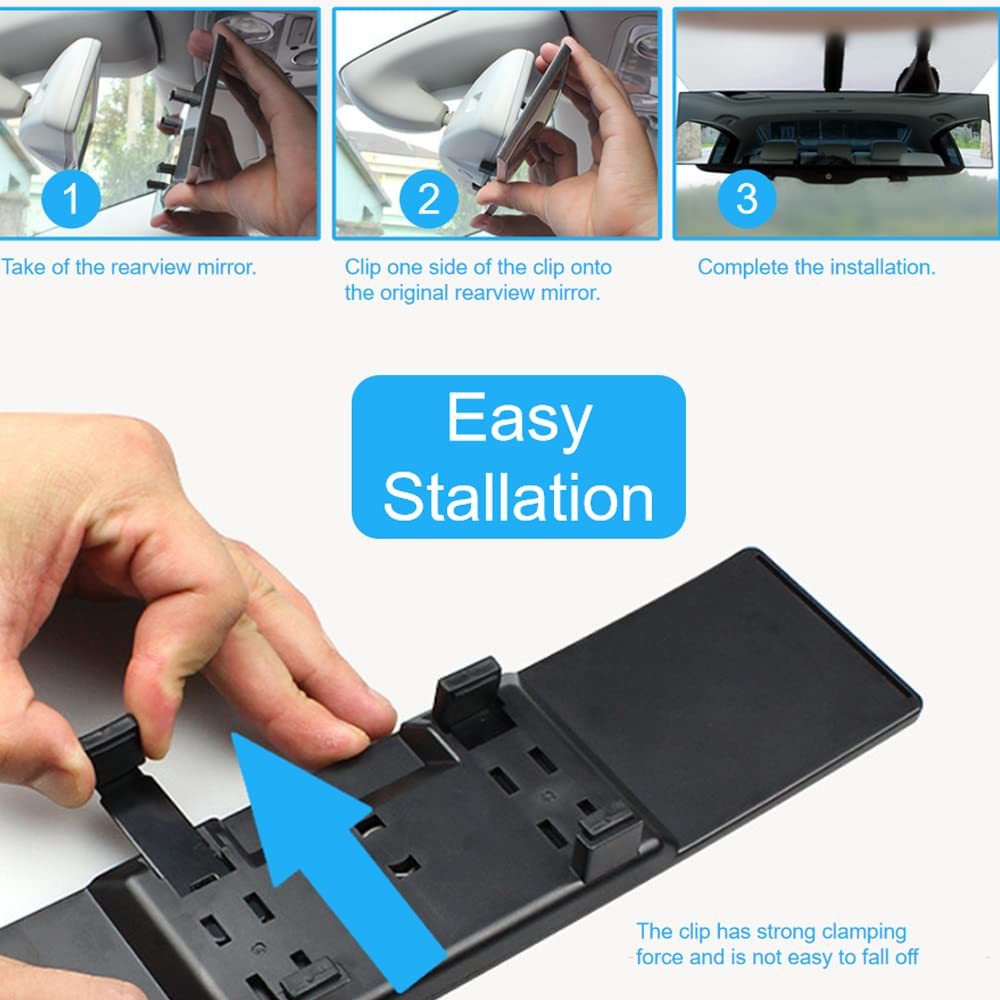 1

Take of the rearview mirror.

2

Clip one side of the clip onto the original rearview mirror.

3

Complete the installation.

Easy Stallation

The clip has strong clamping force and is not easy to fall off