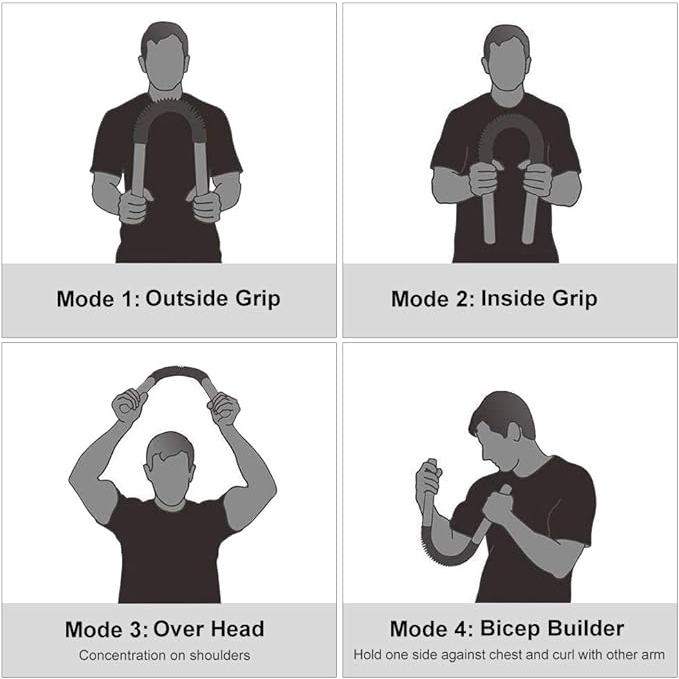 Mode 1: Outside Grip

Mode 2: Inside Grip

Mode 3: Over Head
Concentration on shoulders

Mode 4: Bicep Builder
Hold one side against chest and curl with other arm