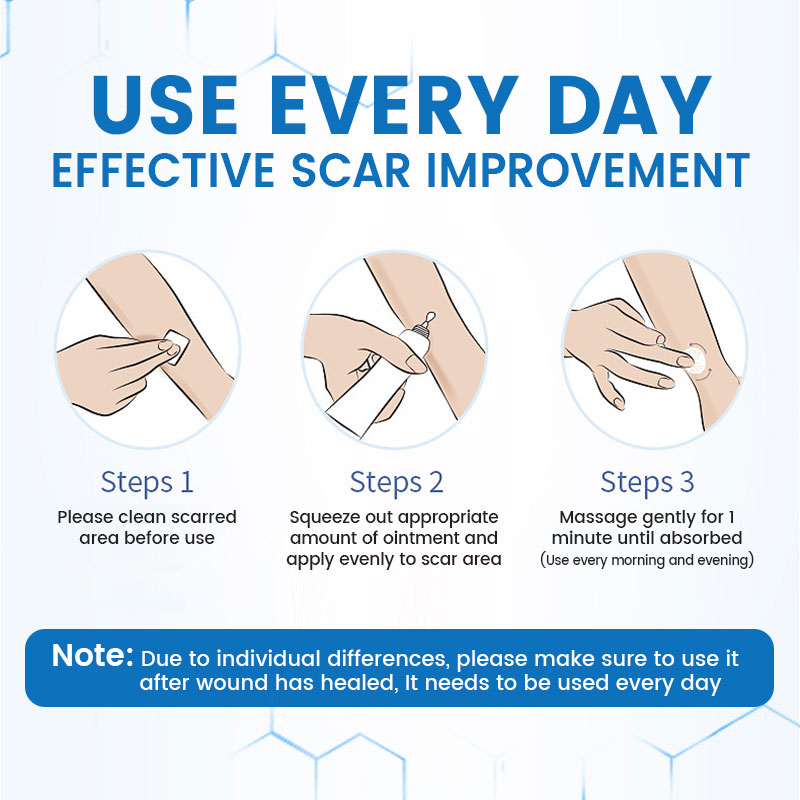 USE EVERY DAY
EFFECTIVE SCAR IMPROVEMENT

Steps 1
Please clean scarred area before use

Steps 2
Squeeze out appropriate amount of ointment and apply evenly to scar area

Steps 3
Massage gently for 1 minute until absorbed
(Use every morning and evening)

Note: Due to individual differences, please make sure to use it after wound has healed, It needs to be used every day