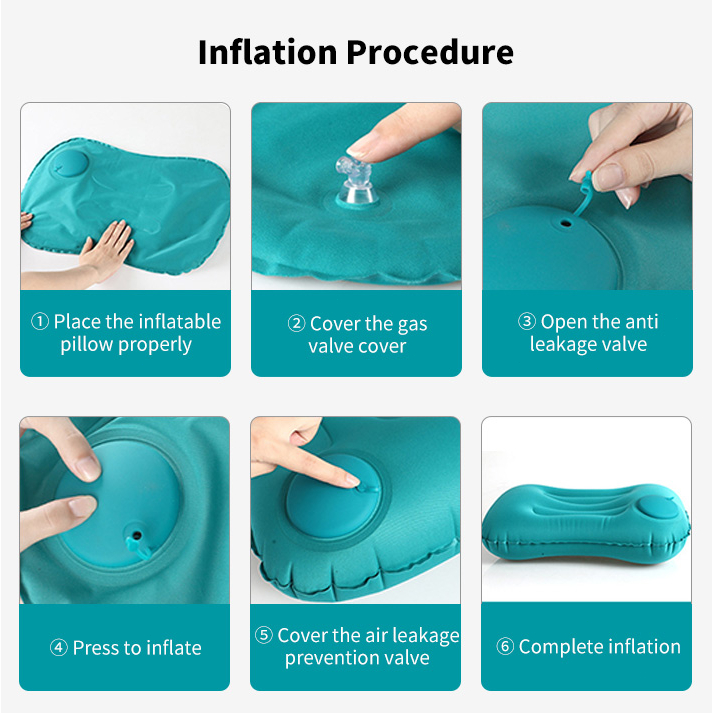 Inflation Procedure

① Place the inflatable pillow properly

② Cover the gas valve cover

③ Open the anti leakage valve

④ Press to inflate

⑤ Cover the air leakage prevention valve

⑥ Complete inflation