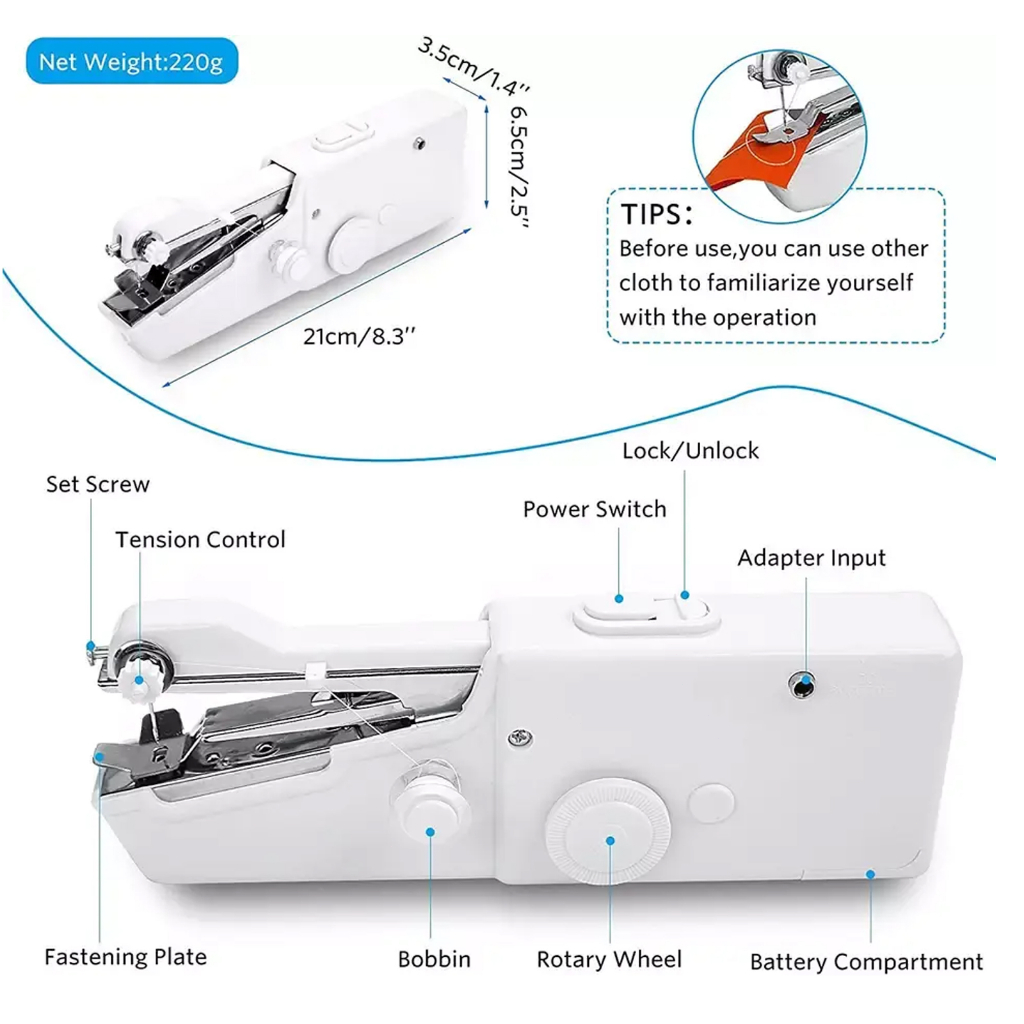 Net Weight:220g

3.5cm/1.4''

6.5cm/2.5''

21cm/8.3''

TIPS:
Before use,you can use other cloth to familiarize yourself with the operation

Set Screw

Tension Control

Power Switch

Lock/Unlock

Adapter Input

Fastening Plate

Bobbin

Rotary Wheel

Battery Compartment