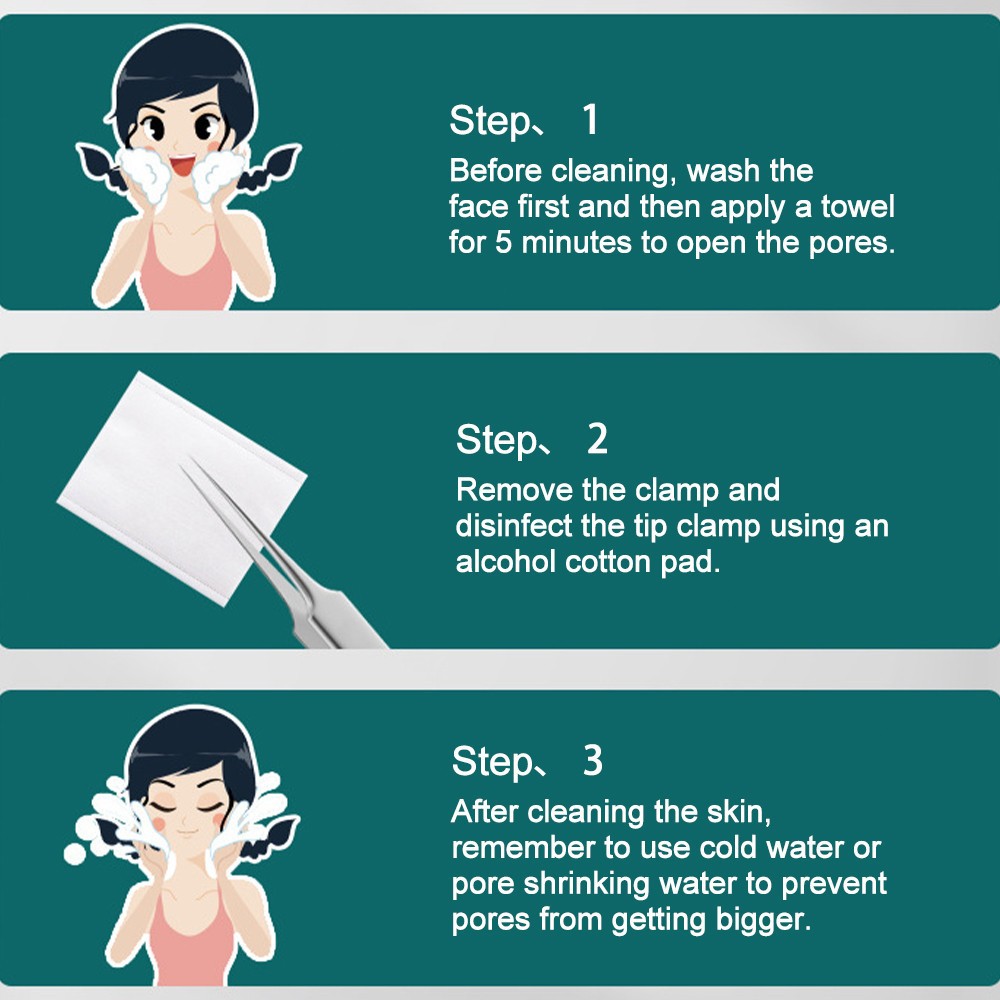 Step、 1
Before cleaning, wash the face first and then apply a towel for 5 minutes to open the pores.

Step、 2
Remove the clamp and disinfect the tip clamp using an alcohol cotton pad.

Step、 3
After cleaning the skin, remember to use cold water or pore shrinking water to prevent pores from getting bigger.