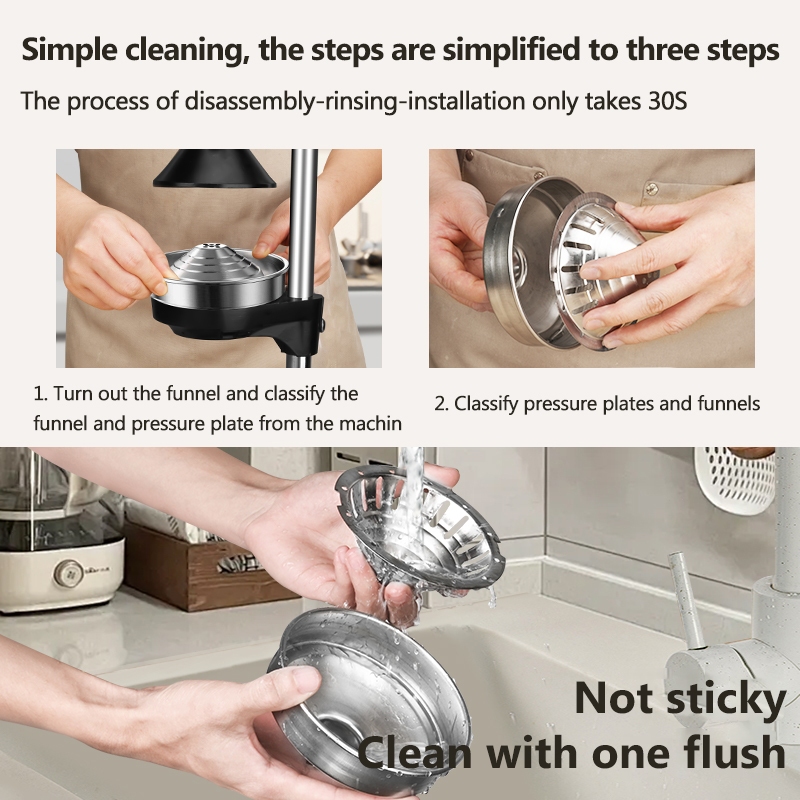 Simple cleaning, the steps are simplified to three steps

The process of disassembly-rinsing-installation only takes 30S

1. Turn out the funnel and classify the funnel and pressure plate from the machin

2. Classify pressure plates and funnels

Not sticky
Clean with one flush