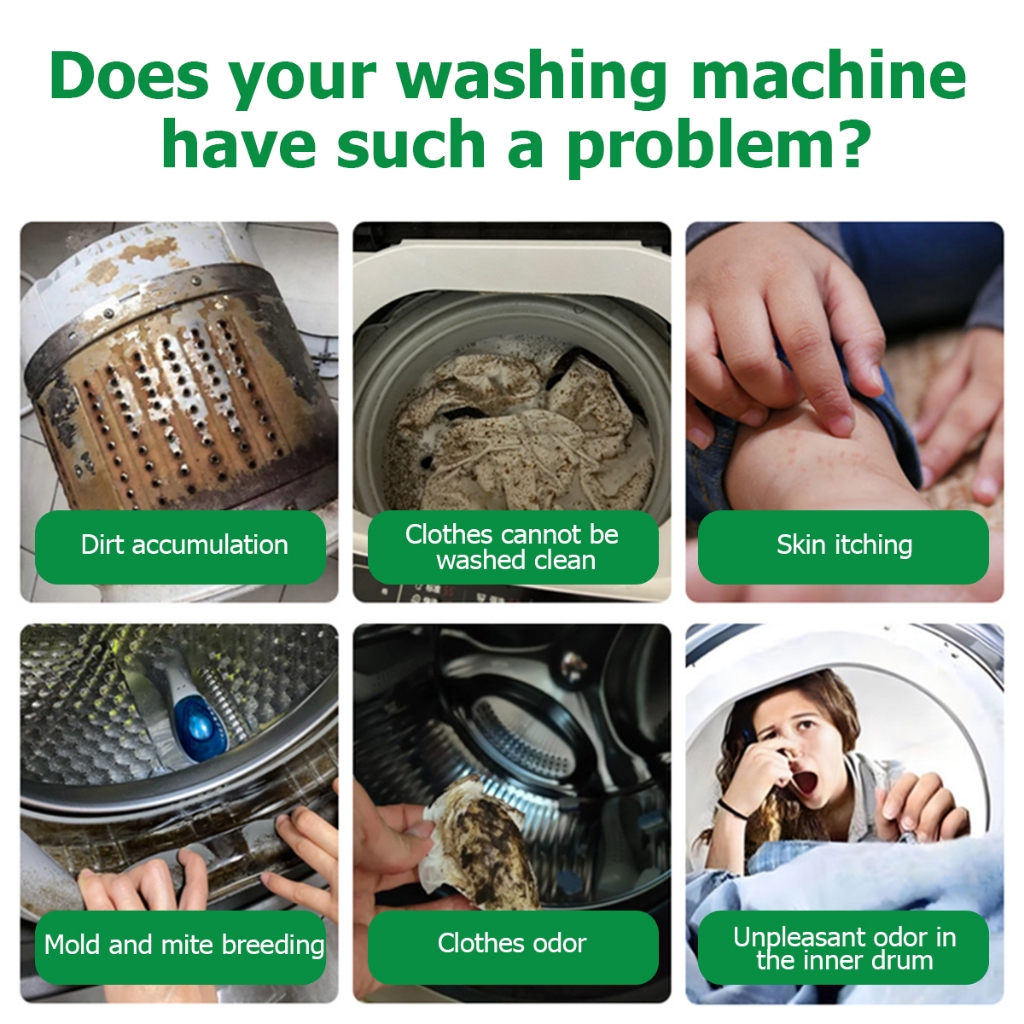 Does your washing machine have such a problem?

Dirt accumulation

Clothes cannot be washed clean

Skin itching

Mold and mite breeding

Clothes odor

Unpleasant odor in the inner drum