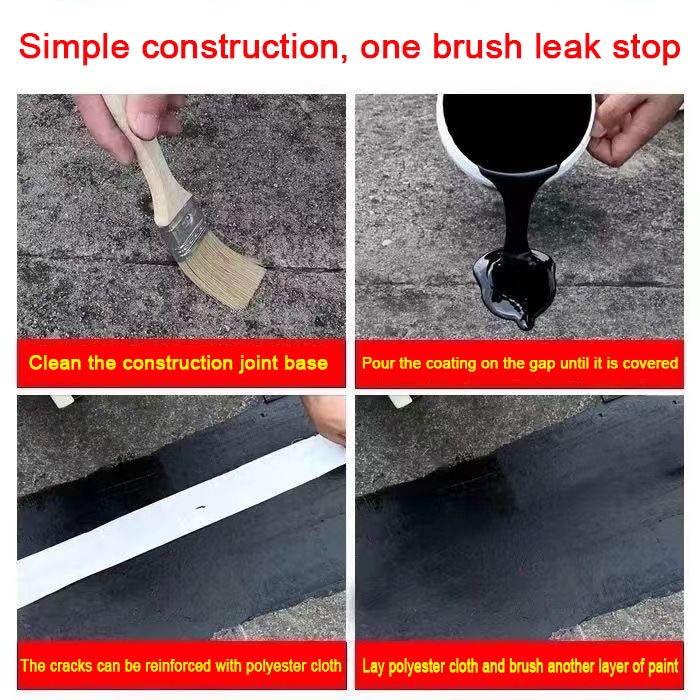 Simple construction, one brush leak stop

Clean the construction joint base

Pour the coating on the gap until it is covered

The cracks can be reinforced with polyester cloth

Lay polyester cloth and brush another layer of paint