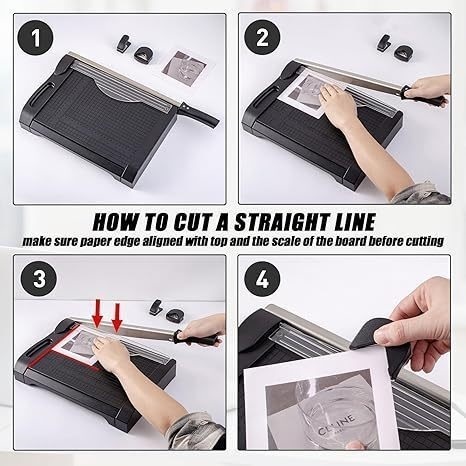 1

2

HOW TO CUT A STRAIGHT LINE
make sure paper edge aligned with top and the scale of the board before cutting

3

4

CELINE