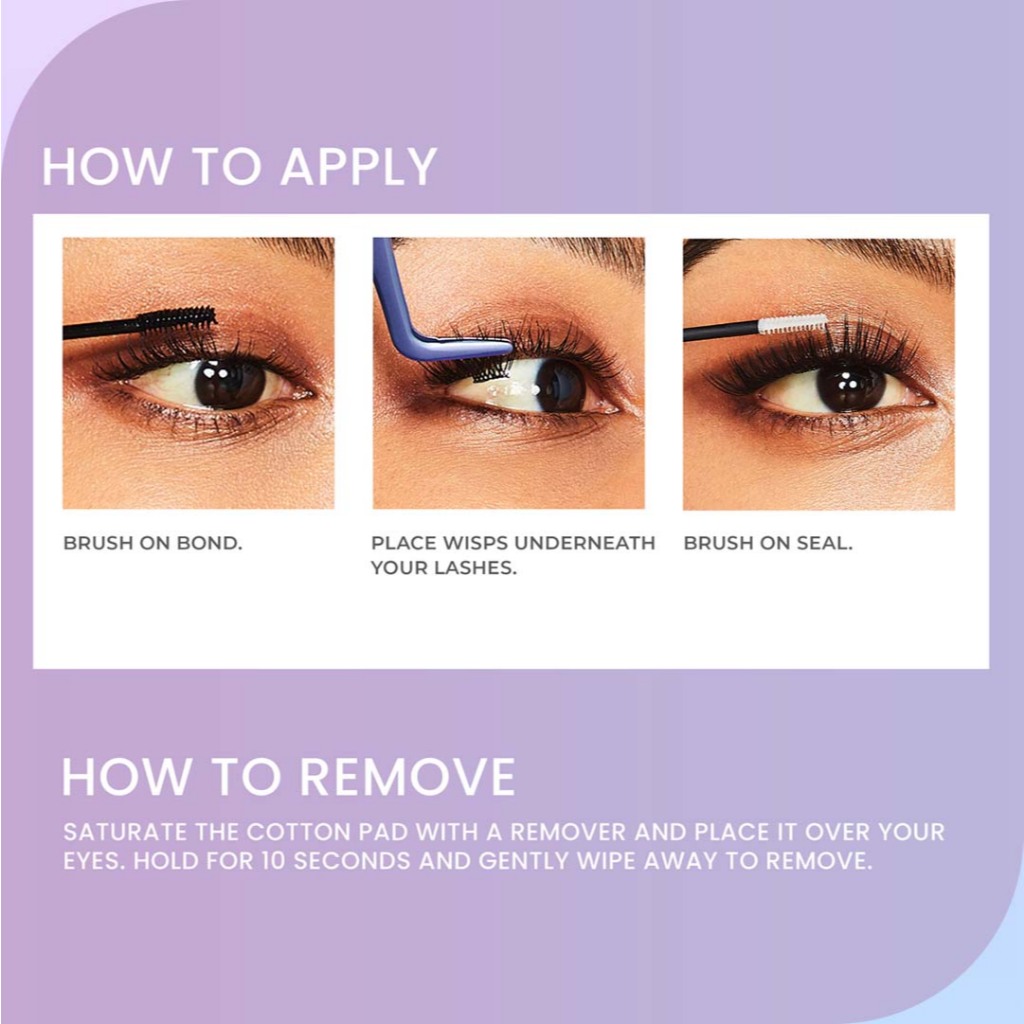 HOW TO APPLY

BRUSH ON BOND.

PLACE WISPS UNDERNEATH YOUR LASHES.

BRUSH ON SEAL.

HOW TO REMOVE

SATURATE THE COTTON PAD WITH A REMOVER AND PLACE IT OVER YOUR EYES. HOLD FOR 10 SECONDS AND GENTLY WIPE AWAY TO REMOVE.