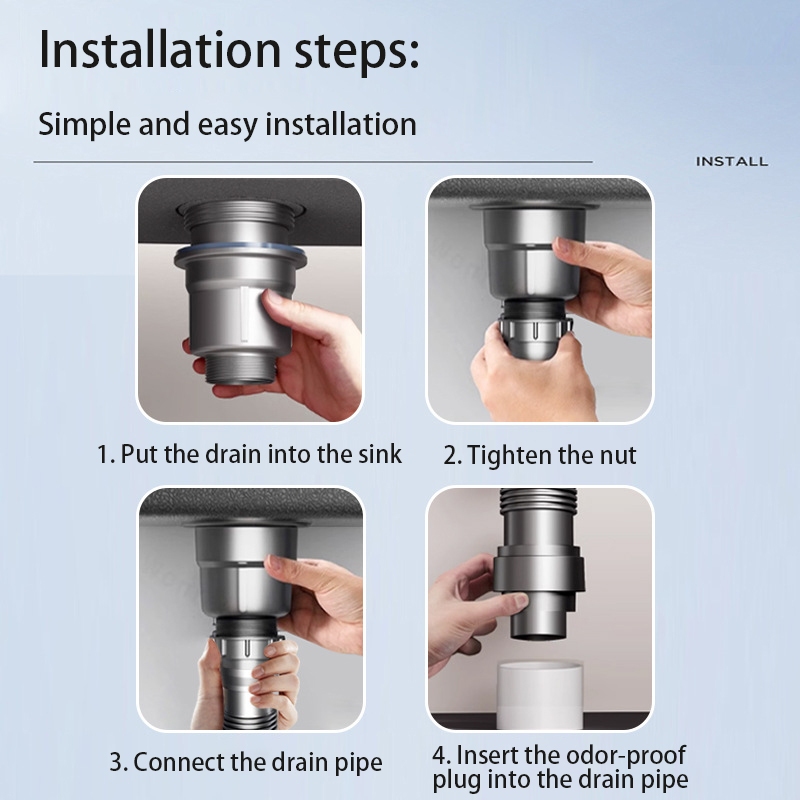 Installation steps:

Simple and easy installation

INSTALL

1. Put the drain into the sink

2. Tighten the nut

3. Connect the drain pipe

4. Insert the odor-proof plug into the drain pipe