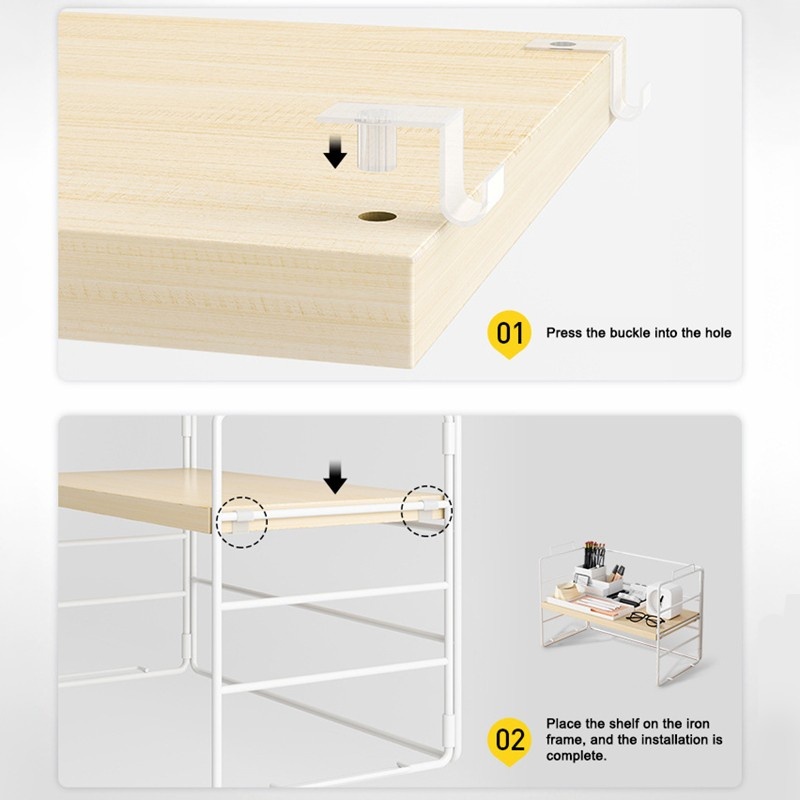 01 Press the buckle into the hole

02 Place the shelf on the iron frame, and the installation is complete.