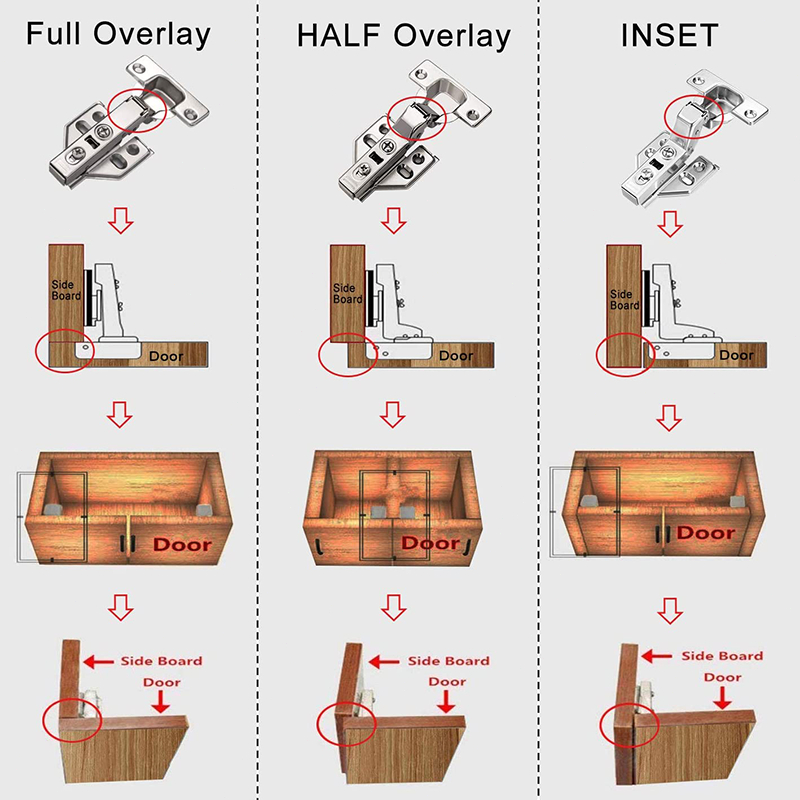 Full Overlay

Side Board

Door

Door

Side Board

Door

HALF Overlay

Side Board

Door

Door

Side Board

Door

INSET

Side Board

Door

Door

Side Board

Door