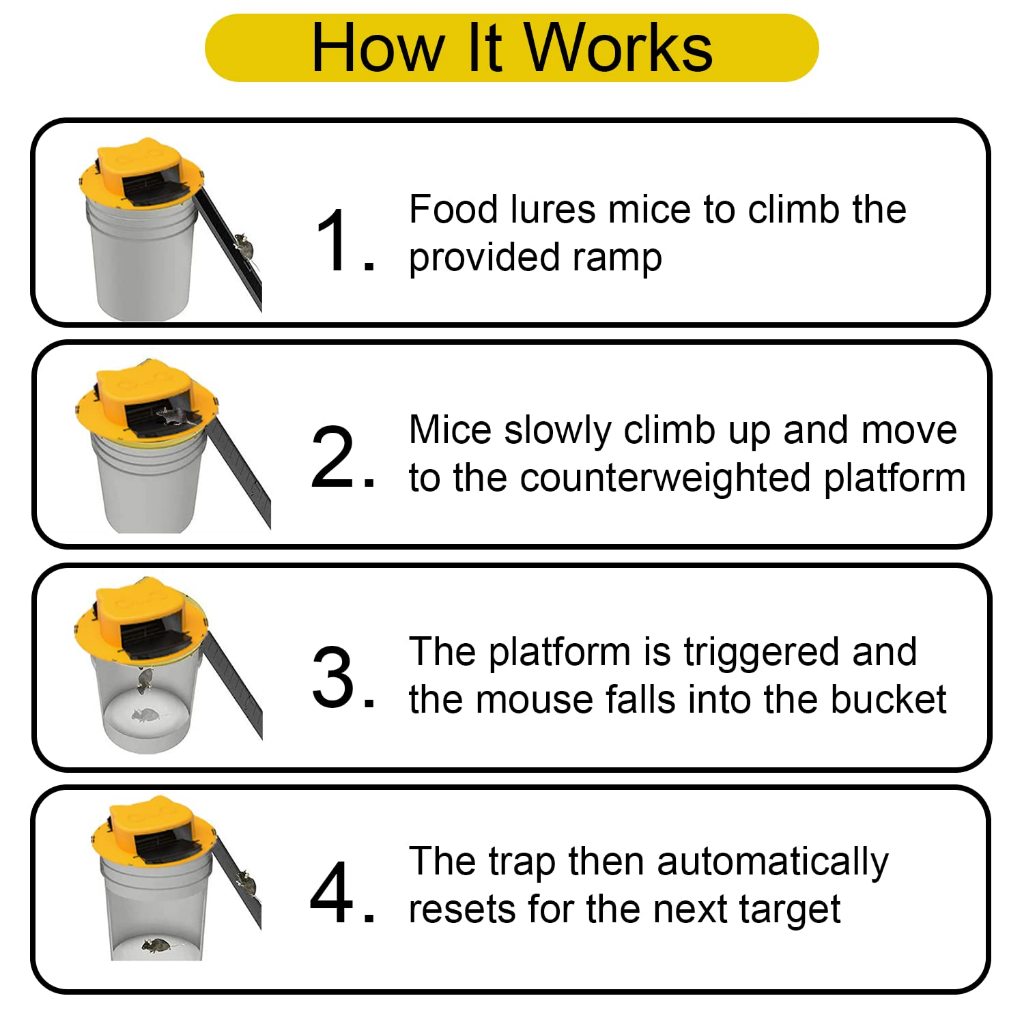 How It Works

1. Food lures mice to climb the provided ramp

2. Mice slowly climb up and move to the counterweighted platform

3. The platform is triggered and the mouse falls into the bucket

4. The trap then automatically resets for the next target