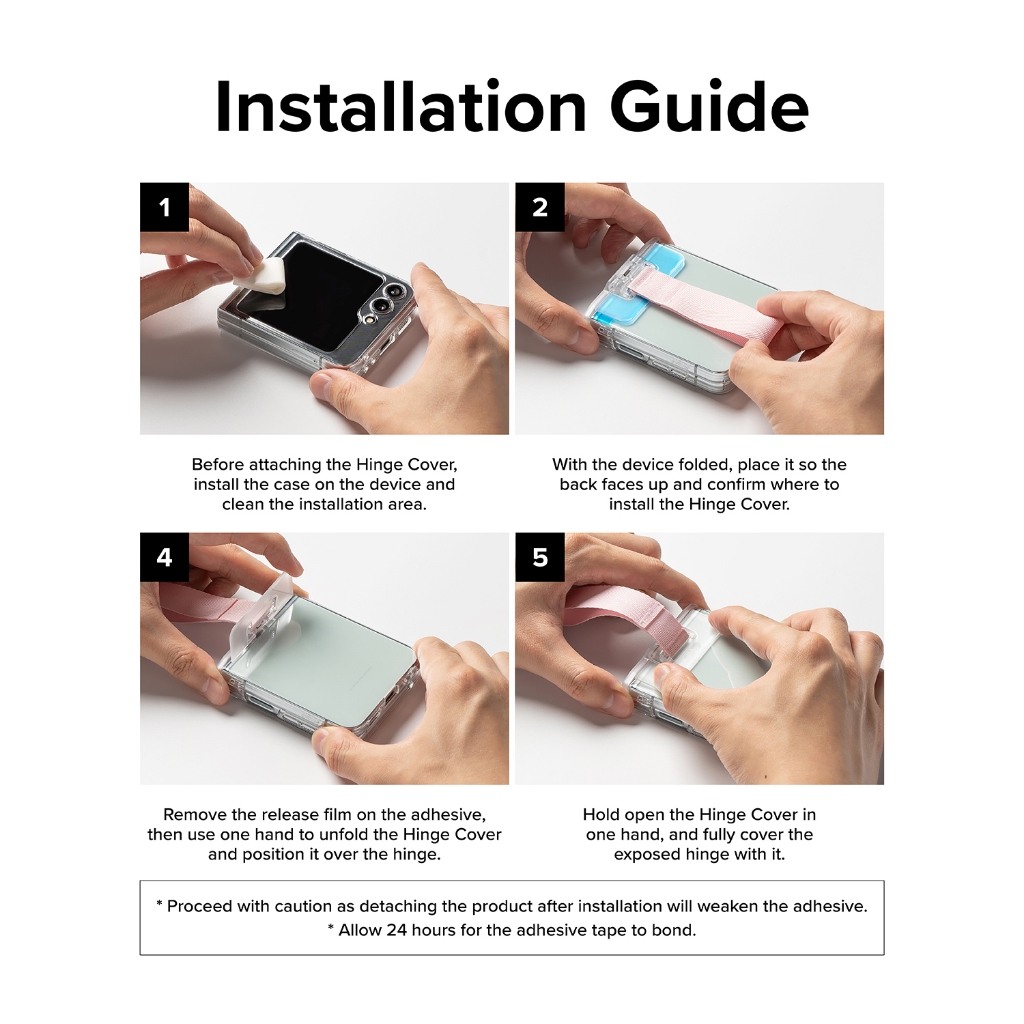 Installation Guide

1

Before attaching the Hinge Cover, install the case on the device and clean the installation area.

2

With the device folded, place it so the back faces up and confirm where to install the Hinge Cover.

4

Remove the release film on the adhesive, then use one hand to unfold the Hinge Cover and position it over the hinge.

5

Hold open the Hinge Cover in one hand, and fully cover the exposed hinge with it.

* Proceed with caution as detaching the product after installation will weaken the adhesive.
* Allow 24 hours for the adhesive tape to bond.