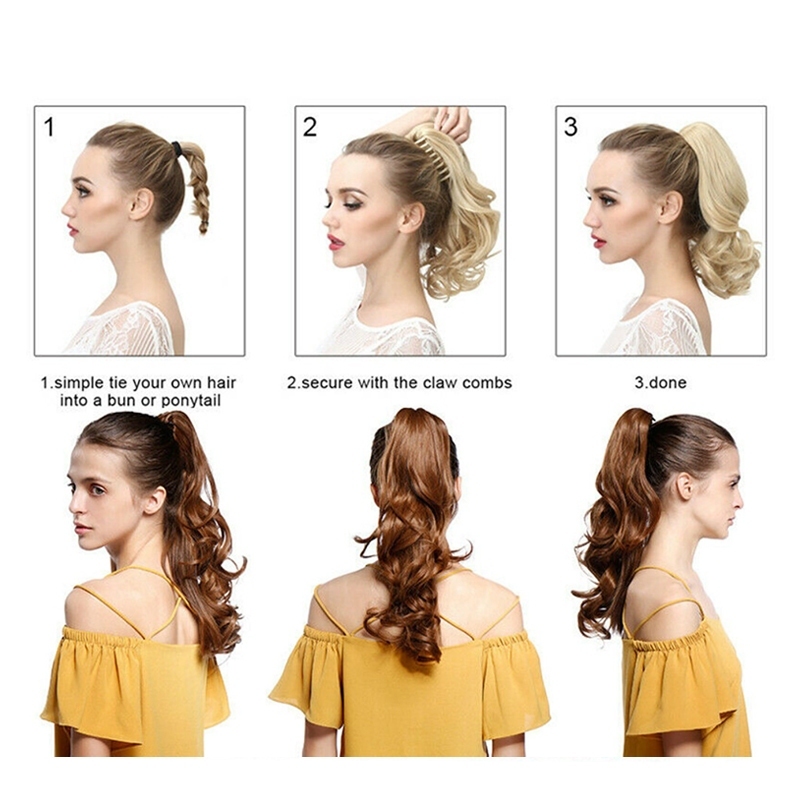 1

2

3

1.simple tie your own hair into a bun or ponytail

2.secure with the claw combs

3.done