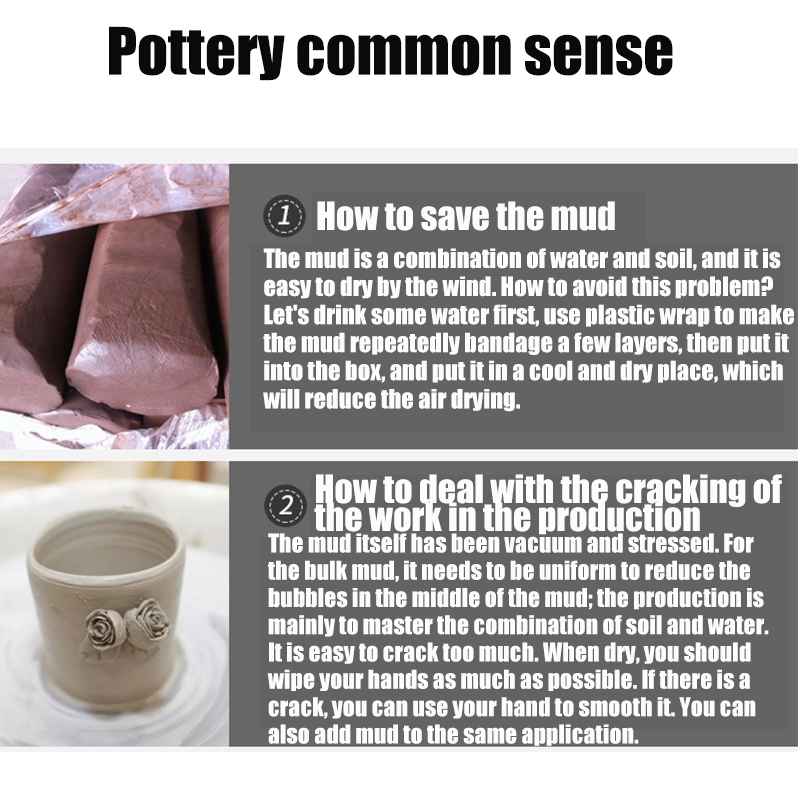 Pottery common sense

1 How to save the mud

The mud is a combination of water and soil, and it is easy to dry by the wind. How to avoid this problem? Let's drink some water first, use plastic wrap to make the mud repeatedly bandage a few layers, then put it into the box, and put it in a cool and dry place, which will reduce the air drying.

2 How to deal with the cracking of the work in the production

The mud itself has been vacuum and stressed. For the bulk mud, it needs to be uniform to reduce the bubbles in the middle of the mud; the production is mainly to master the combination of soil and water. It is easy to crack too much. When dry, you should wipe your hands as much as possible. If there is a crack, you can use your hand to smooth it. You can also add mud to the same application.