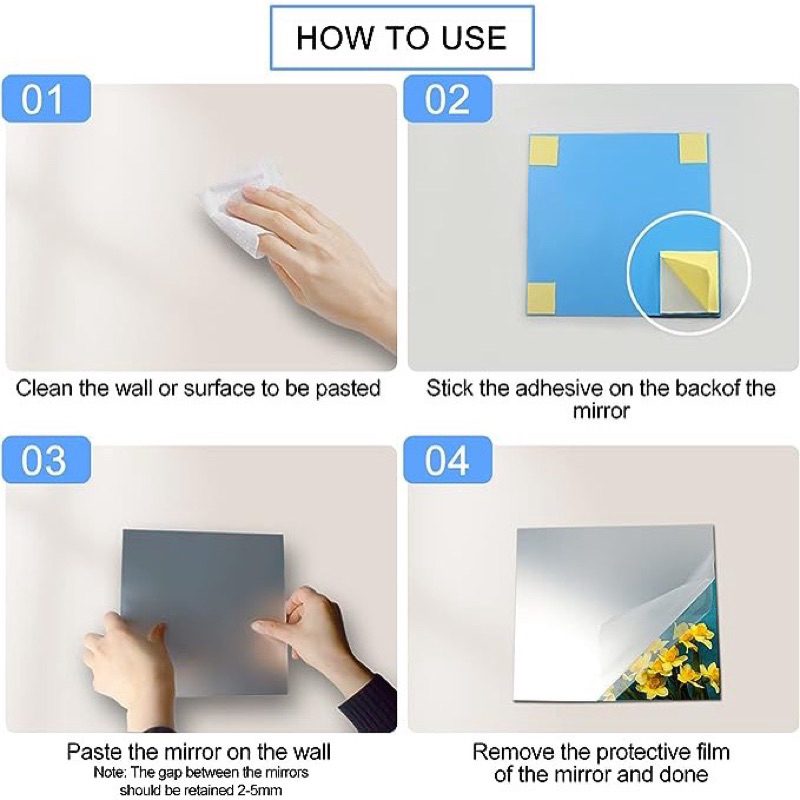 HOW TO USE

01

Clean the wall or surface to be pasted

02

Stick the adhesive on the backof the mirror

03

Paste the mirror on the wall
Note: The gap between the mirrors should be retained 2-5mm

04

Remove the protective film of the mirror and done