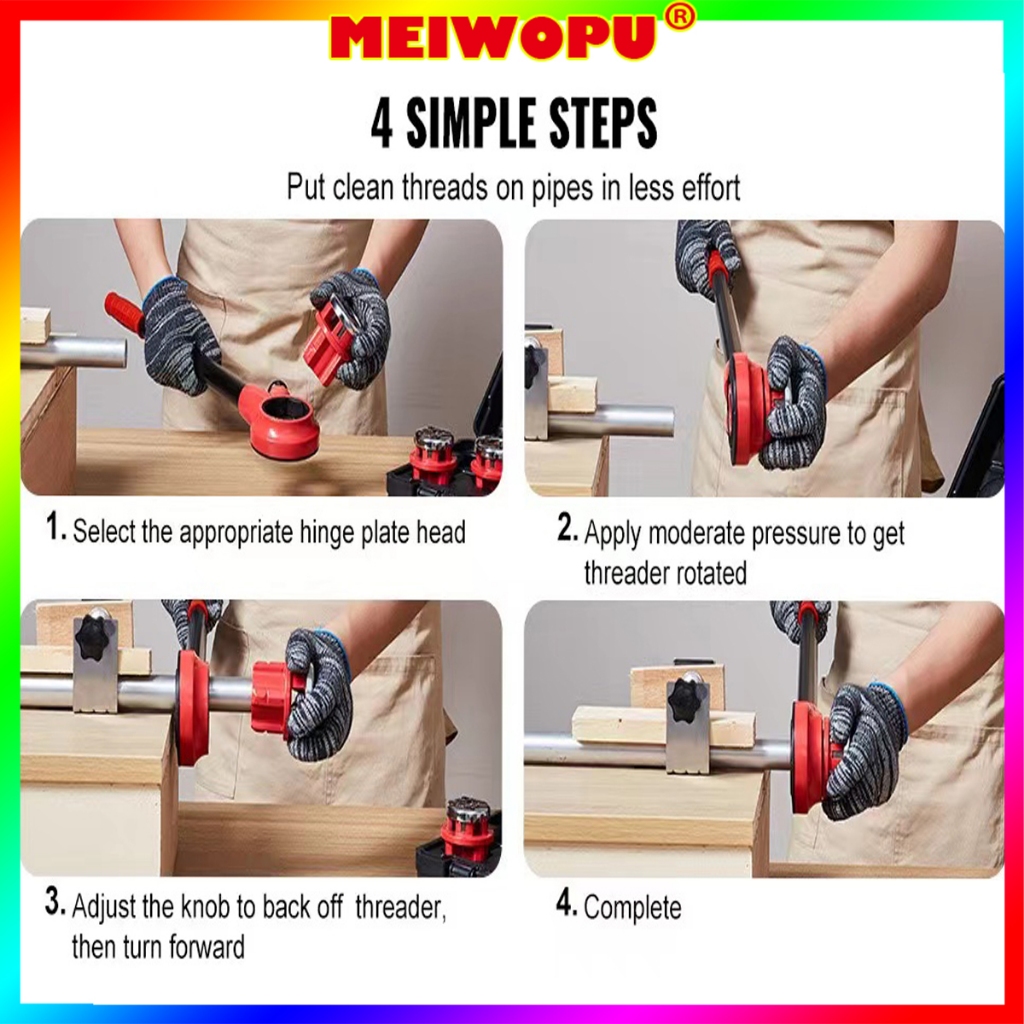 MEIWOPU®

4 SIMPLE STEPS

Put clean threads on pipes in less effort

1. Select the appropriate hinge plate head

2. Apply moderate pressure to get threader rotated

3. Adjust the knob to back off threader, then turn forward

4. Complete