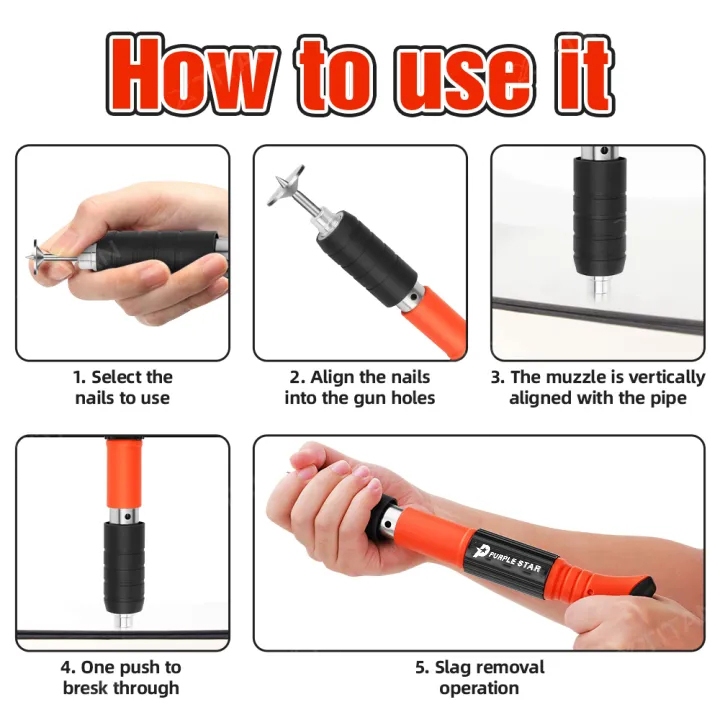 How to use it

1. Select the nails to use

2. Align the nails into the gun holes

3. The muzzle is vertically aligned with the pipe

4. One push to bresk through

PURPLE STAR

5. Slag removal operation