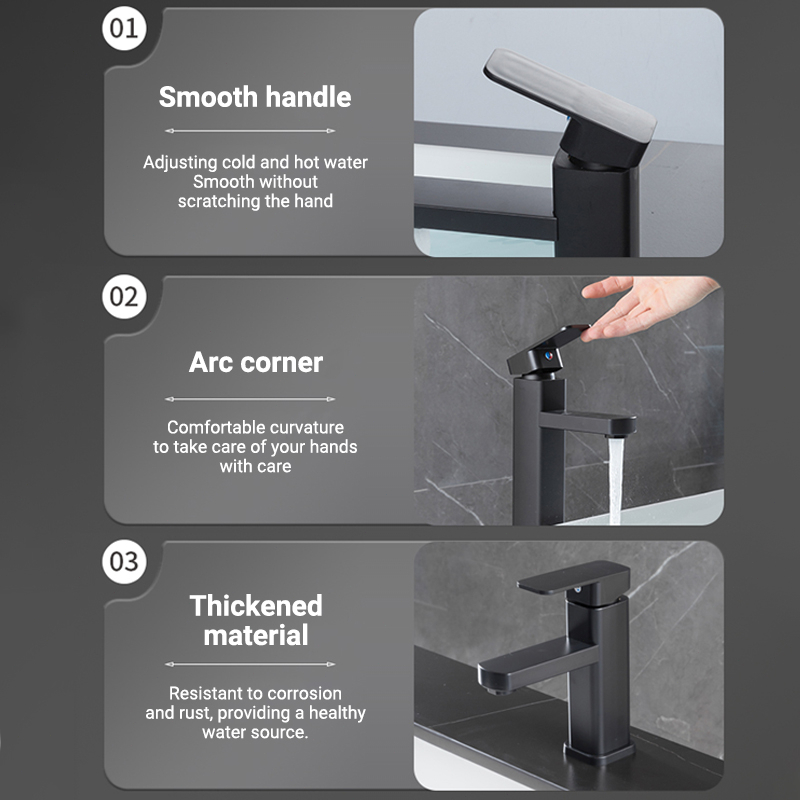 01

Smooth handle

Adjusting cold and hot water Smooth without scratching the hand

02

Arc corner

Comfortable curvature to take care of your hands with care

03

Thickened material

Resistant to corrosion and rust, providing a healthy water source.