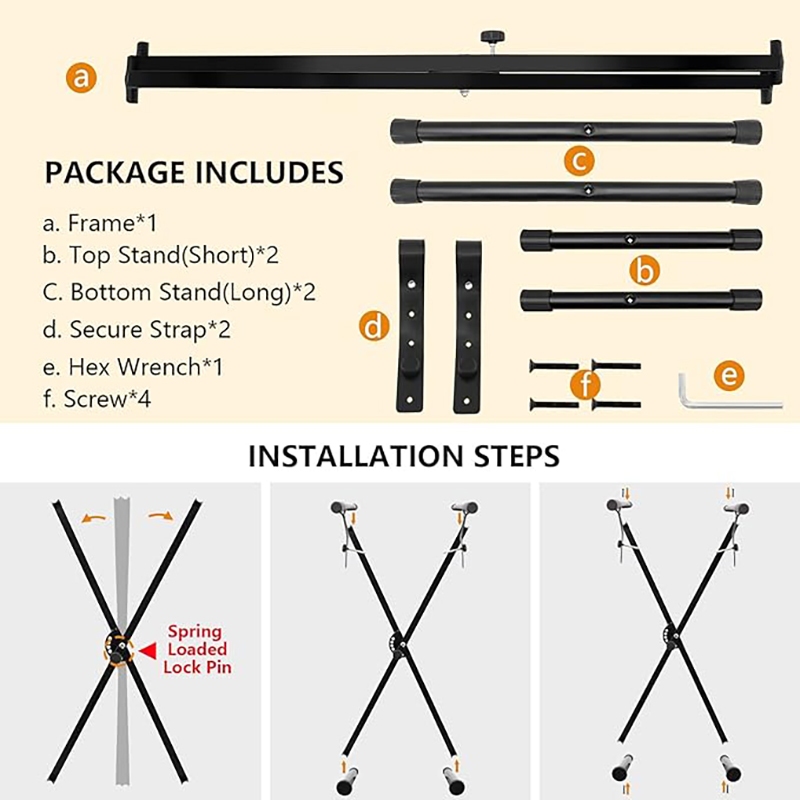 a

PACKAGE INCLUDES

a. Frame*1
b. Top Stand(Short)*2
C. Bottom Stand(Long)*2
d. Secure Strap*2
e. Hex Wrench*1
f. Screw*4

c

b

d

f

e

INSTALLATION STEPS

Spring Loaded Lock Pin