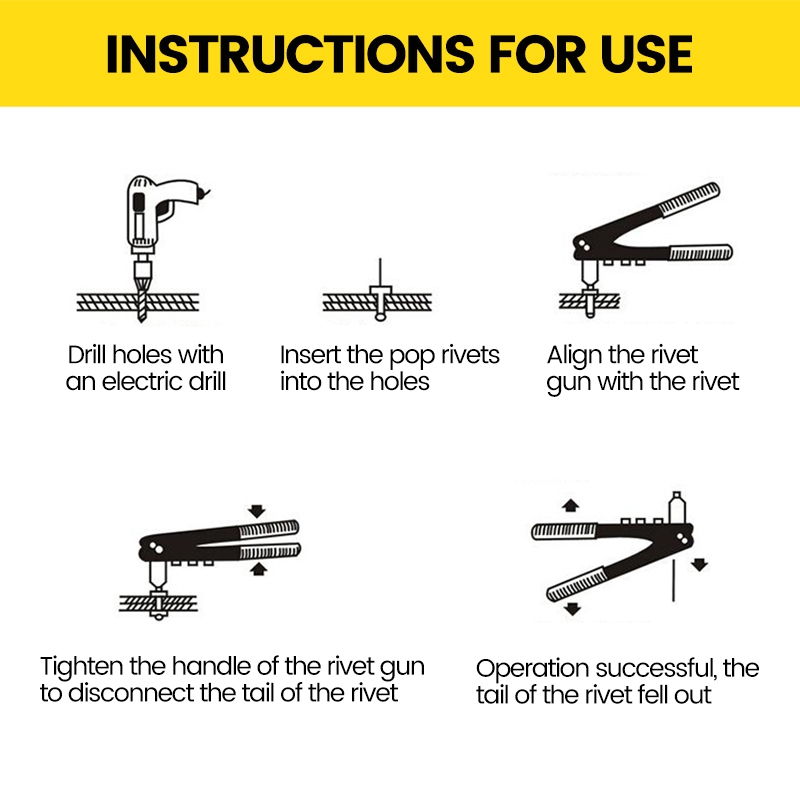 INSTRUCTIONS FOR USE

Drill holes with an electric drill

Insert the pop rivets into the holes

Align the rivet gun with the rivet

Tighten the handle of the rivet gun to disconnect the tail of the rivet

Operation successful, the tail of the rivet fell out