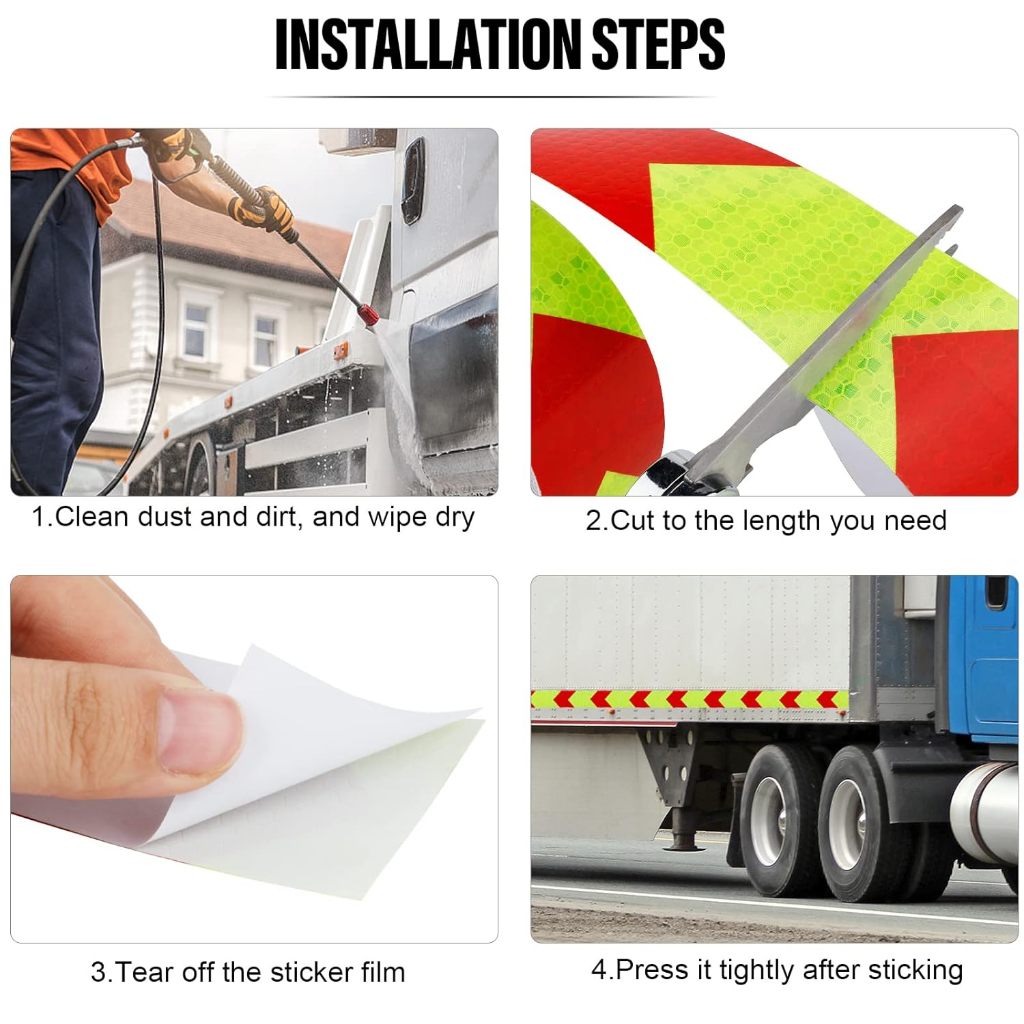 INSTALLATION STEPS

1.Clean dust and dirt, and wipe dry

2.Cut to the length you need

3.Tear off the sticker film

4.Press it tightly after sticking