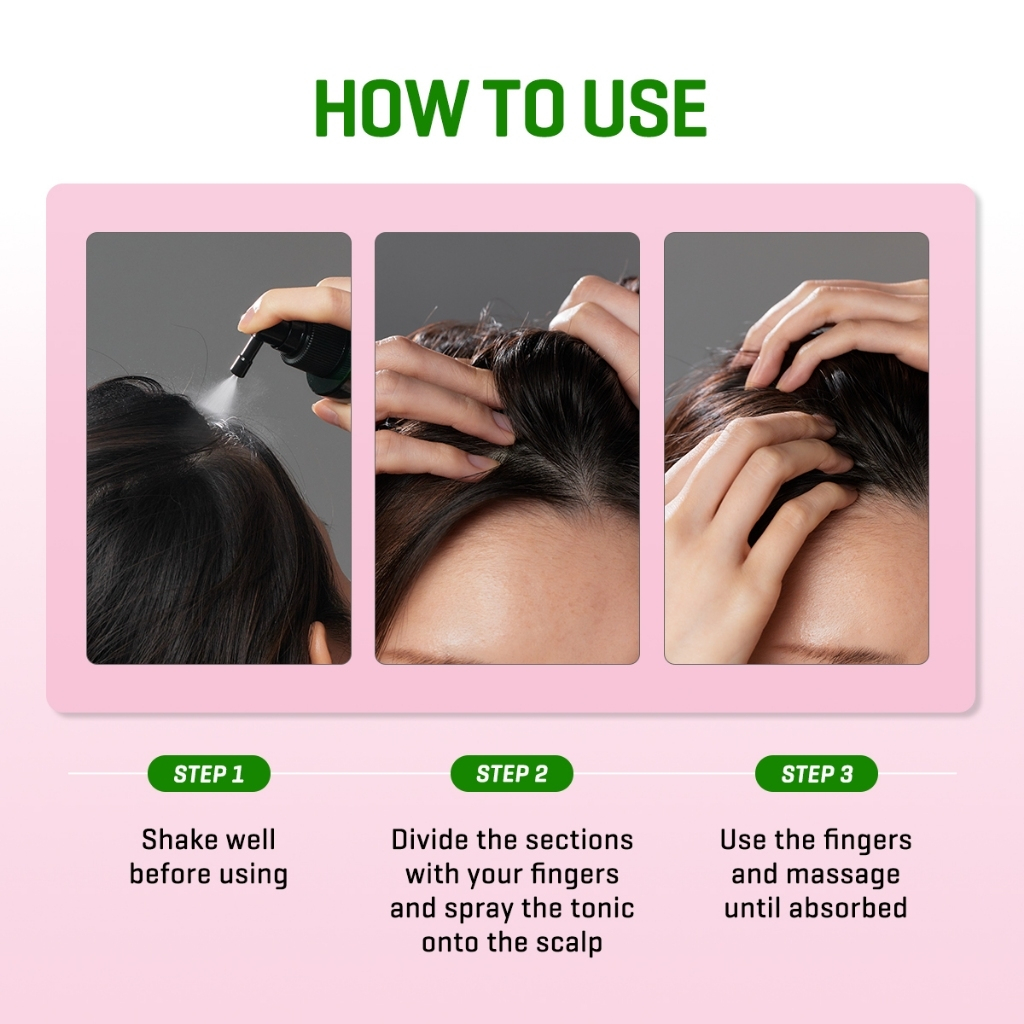 HOW TO USE

STEP 1

Shake well before using

STEP 2

Divide the sections with your fingers and spray the tonic onto the scalp

STEP 3

Use the fingers and massage until absorbed