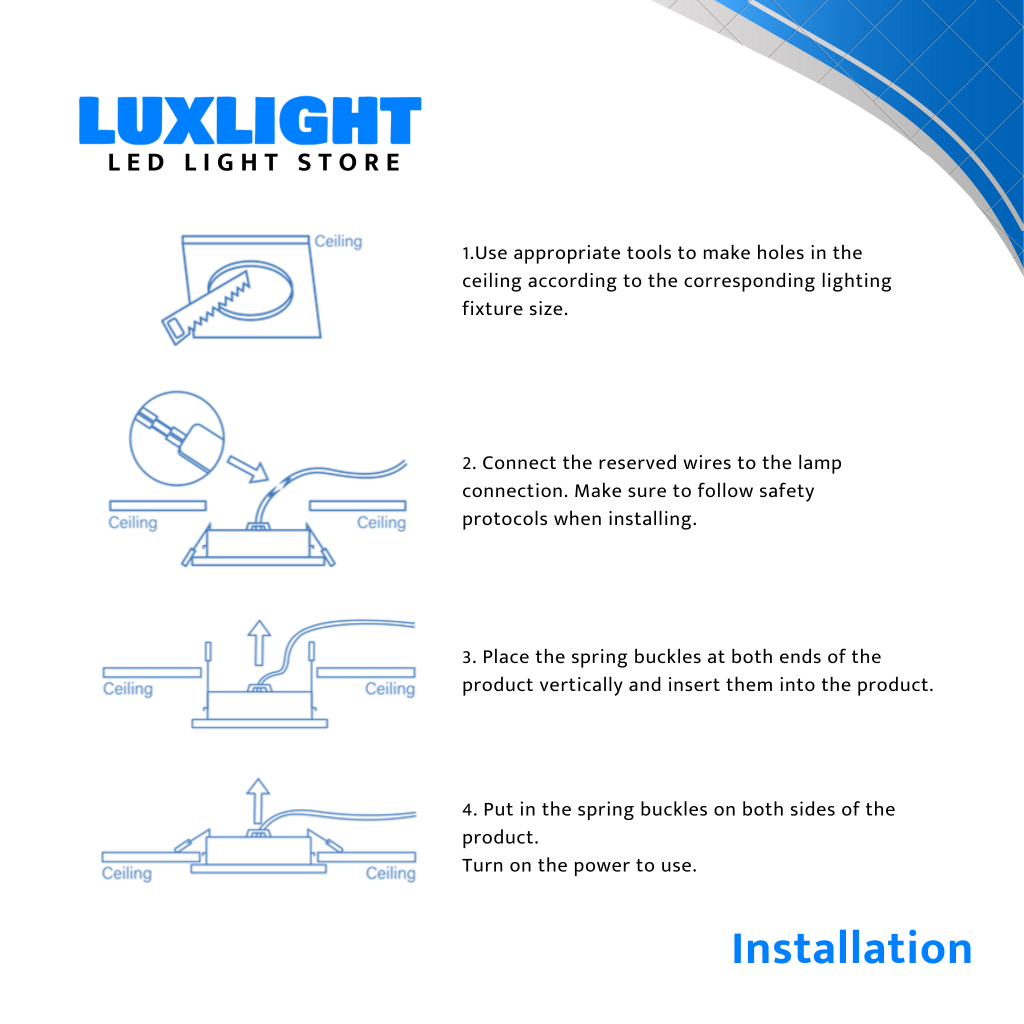 LUXLIGHT
LED LIGHT STORE

Ceiling

1.Use appropriate tools to make holes in the ceiling according to the corresponding lighting fixture size.

Ceiling
Ceiling

2. Connect the reserved wires to the lamp connection. Make sure to follow safety protocols when installing.

Ceiling
Ceiling

3. Place the spring buckles at both ends of the product vertically and insert them into the product.

Ceiling
Ceiling

4. Put in the spring buckles on both sides of the product.
Turn on the power to use.

Installation