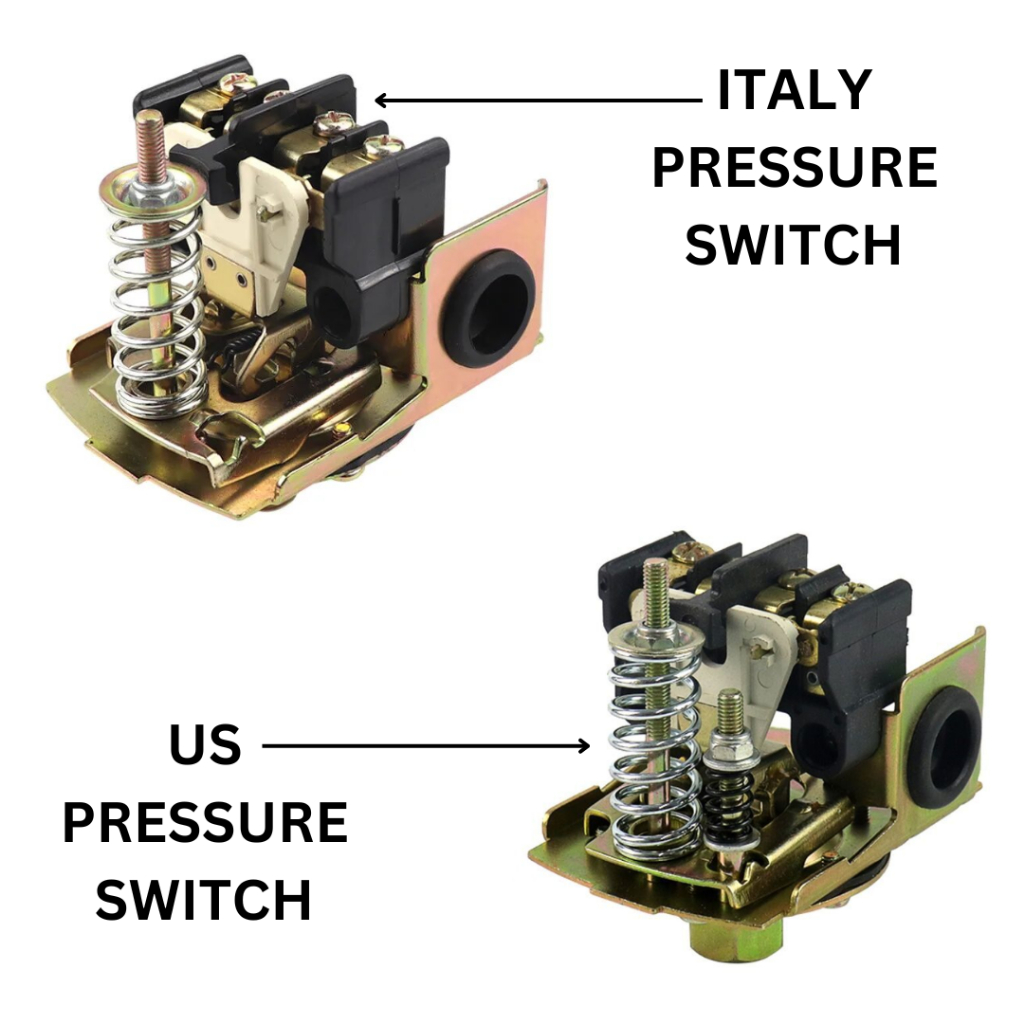 ITALY PRESSURE SWITCH

US PRESSURE SWITCH