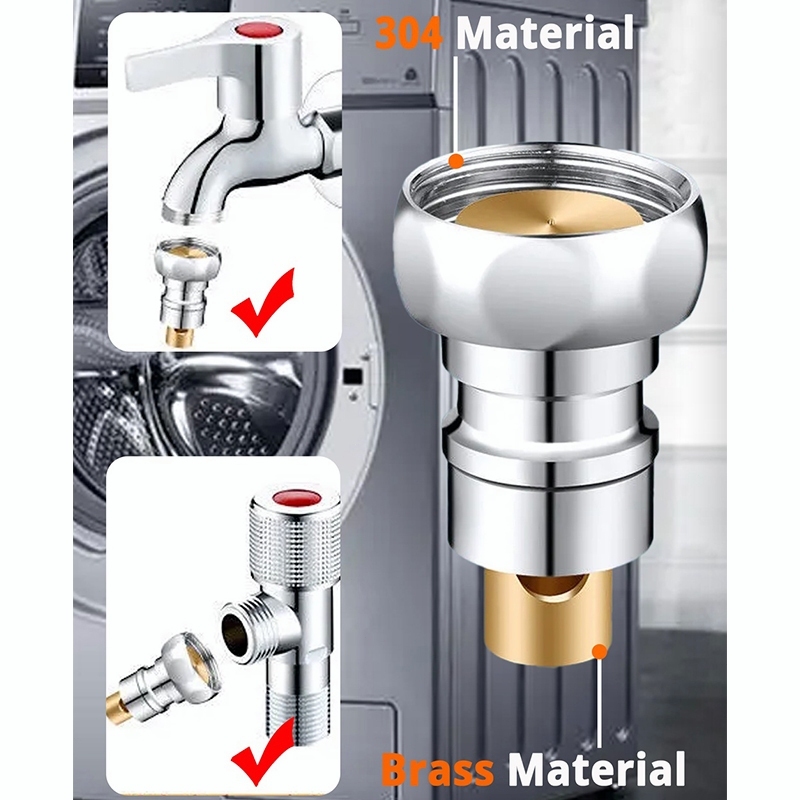 304 Material

Brass Material