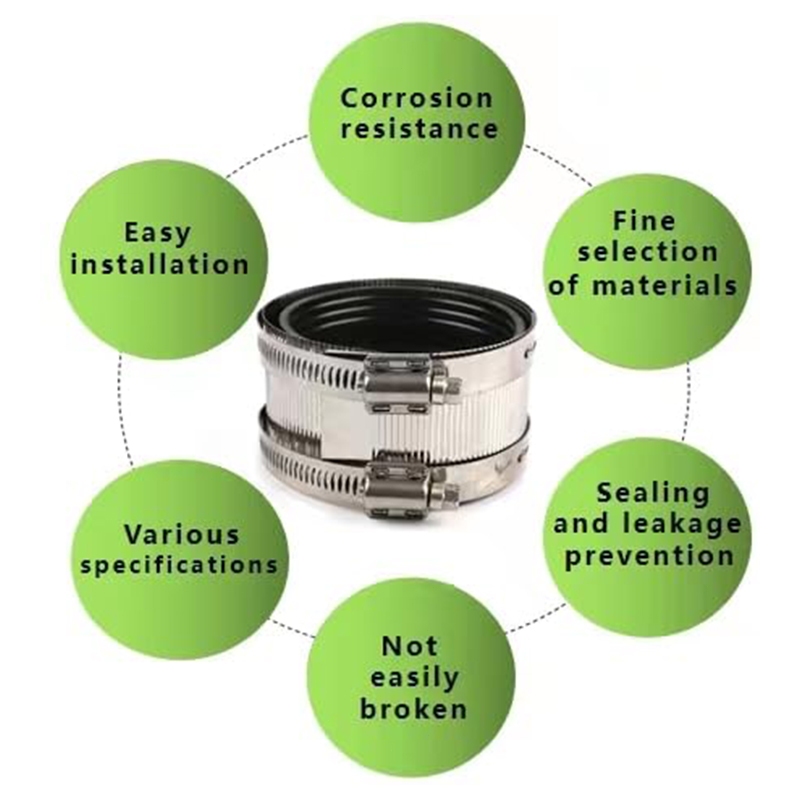 Corrosion resistance

Easy installation

Fine selection of materials

Various specifications

Sealing and leakage prevention

Not easily broken