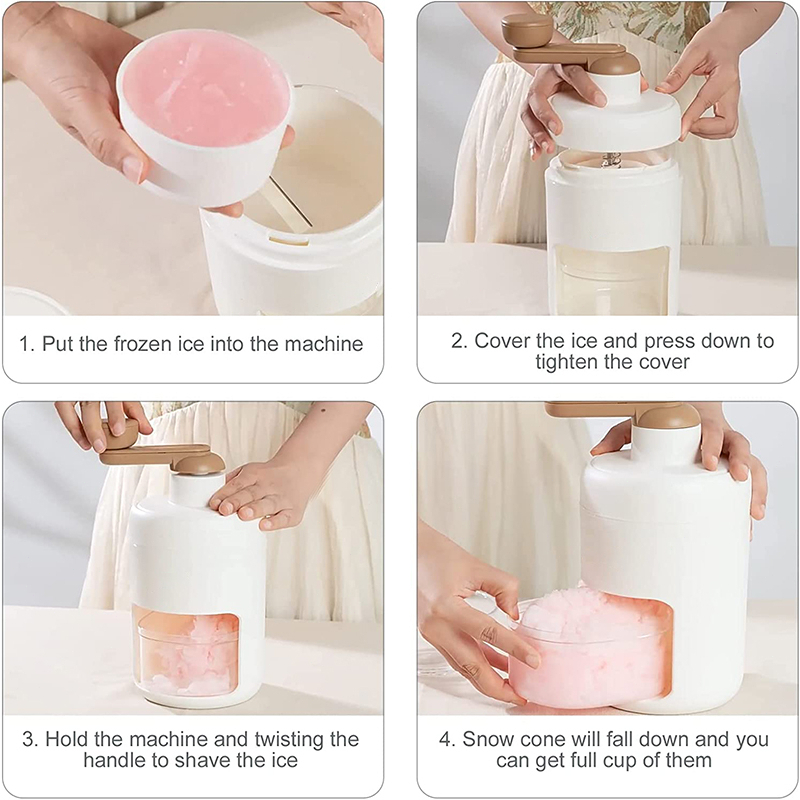 1. Put the frozen ice into the machine

2. Cover the ice and press down to tighten the cover

3. Hold the machine and twisting the handle to shave the ice

4. Snow cone will fall down and you can get full cup of them