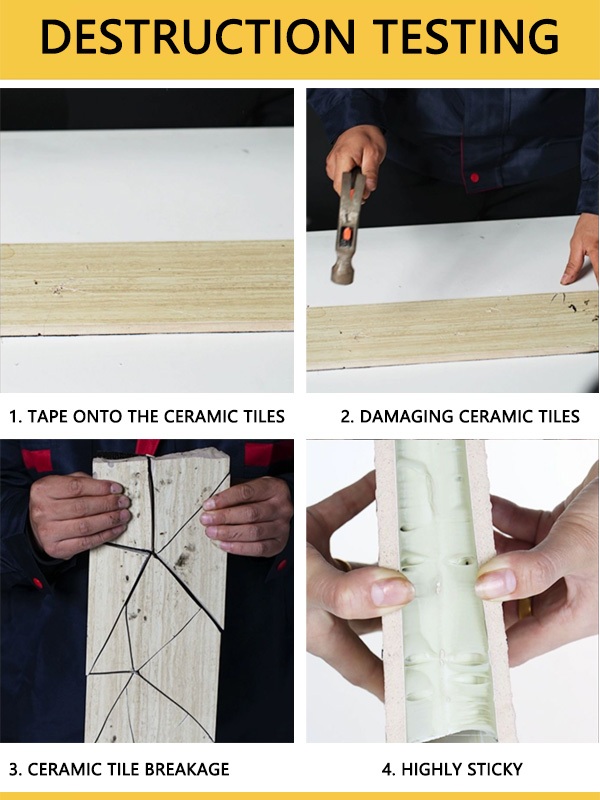 DESTRUCTION TESTING

1. TAPE ONTO THE CERAMIC TILES

2. DAMAGING CERAMIC TILES

3. CERAMIC TILE BREAKAGE

4. HIGHLY STICKY