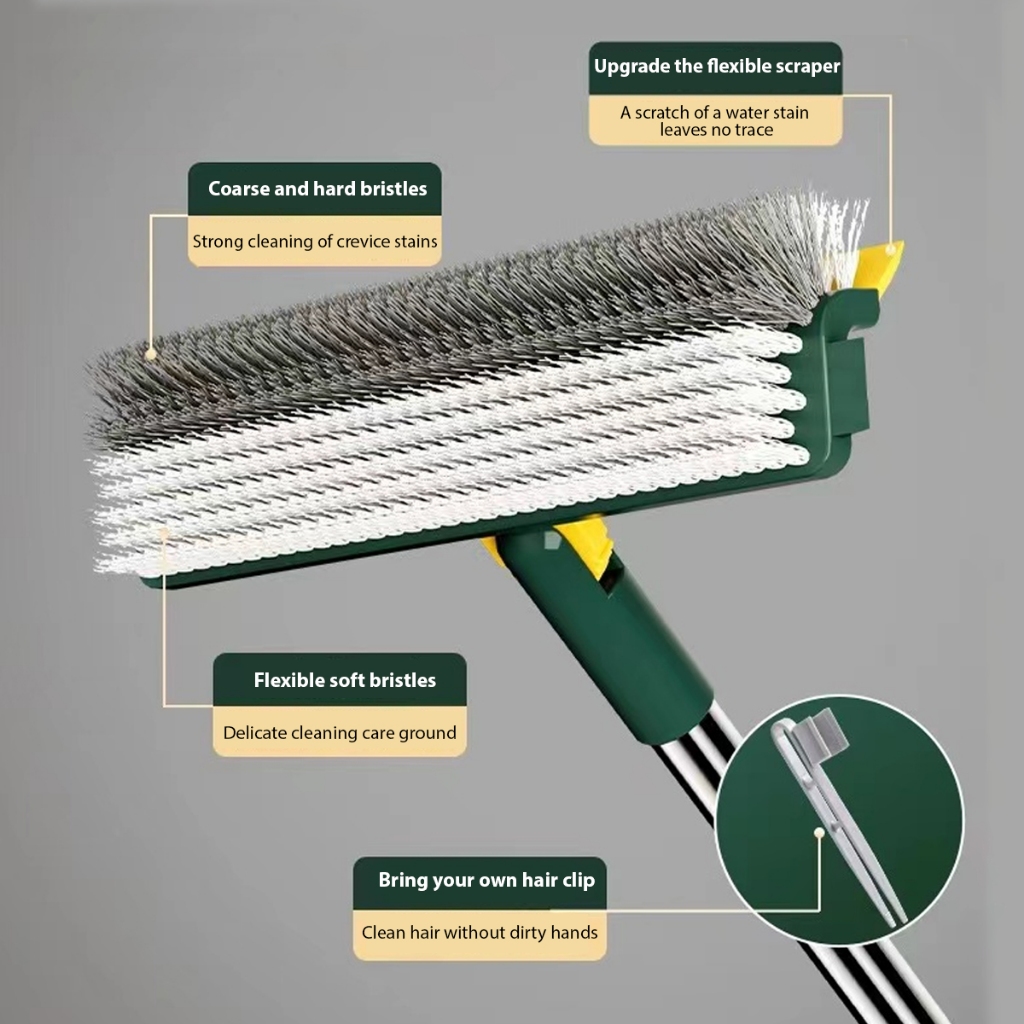 Upgrade the flexible scraper

A scratch of a water stain leaves no trace

Coarse and hard bristles

Strong cleaning of crevice stains

Flexible soft bristles

Delicate cleaning care ground

Bring your own hair clip

Clean hair without dirty hands