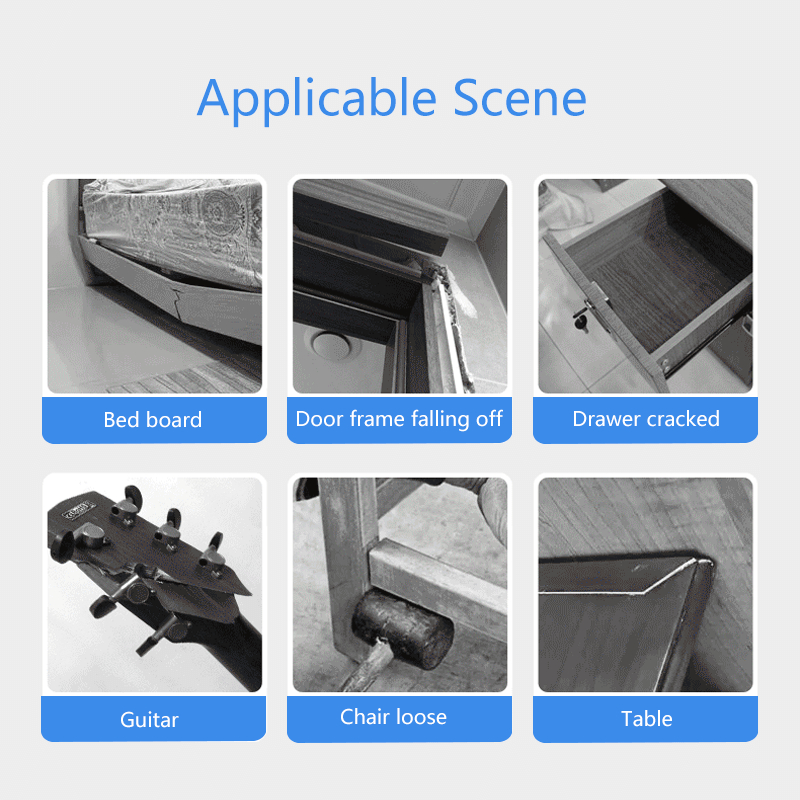 Applicable Scene

Bed board

Door frame falling off

Drawer cracked

Guitar

Chair loose

Table