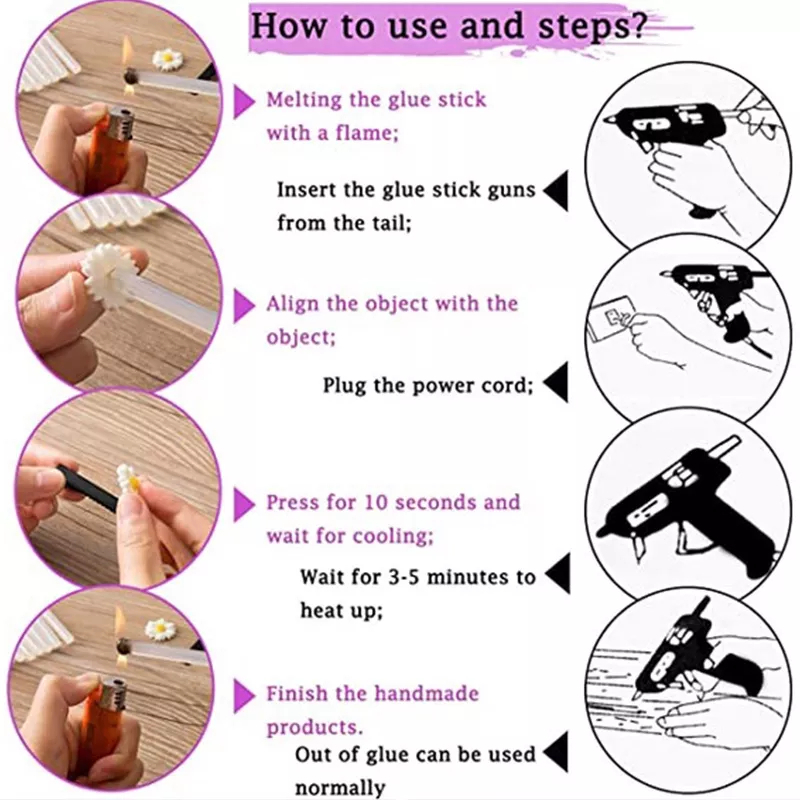 How to use and steps?

Melting the glue stick with a flame;

Insert the glue stick guns from the tail;

Align the object with the object;

Plug the power cord;

Press for 10 seconds and wait for cooling;

Wait for 3-5 minutes to heat up;

Finish the handmade products.

Out of glue can be used normally