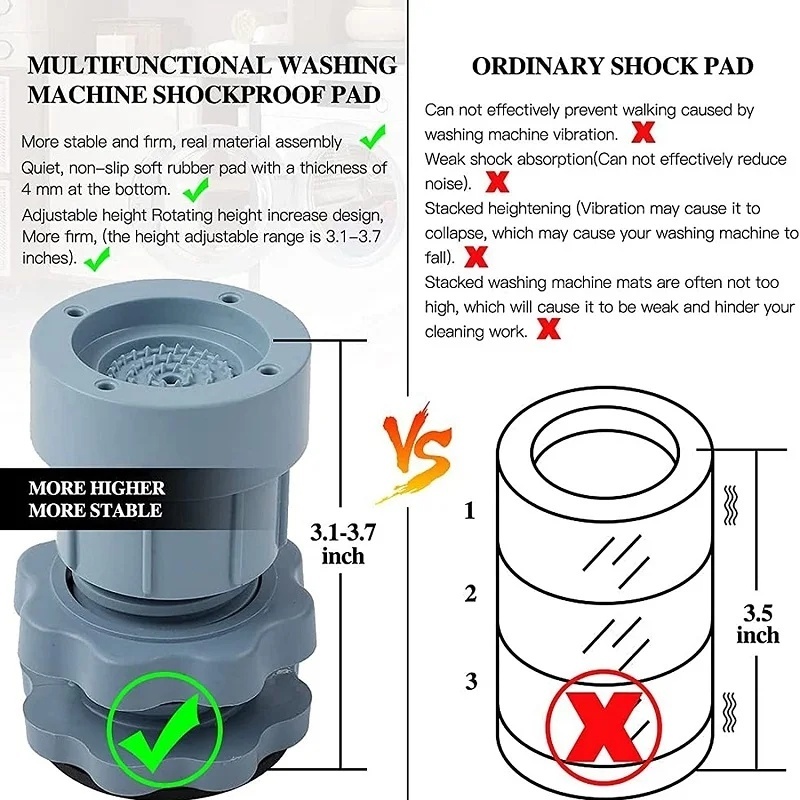 MULTIFUNCTIONAL WASHING MACHINE SHOCKPROOF PAD

More stable and firm, real material assembly

Quiet, non-slip soft rubber pad with a thickness of 4 mm at the bottom.

Adjustable height Rotating height increase design, More firm, (the height adjustable range is 3.1-3.7 inches).

MORE HIGHER
MORE STABLE

3.1-3.7 inch

VS

ORDINARY SHOCK PAD

Can not effectively prevent walking caused by washing machine vibration.

Weak shock absorption(Can not effectively reduce noise).

Stacked heightening (Vibration may cause it to collapse, which may cause your washing machine to fall).

Stacked washing machine mats are often not too high, which will cause it to be weak and hinder your cleaning work.

1

2

3

3.5 inch