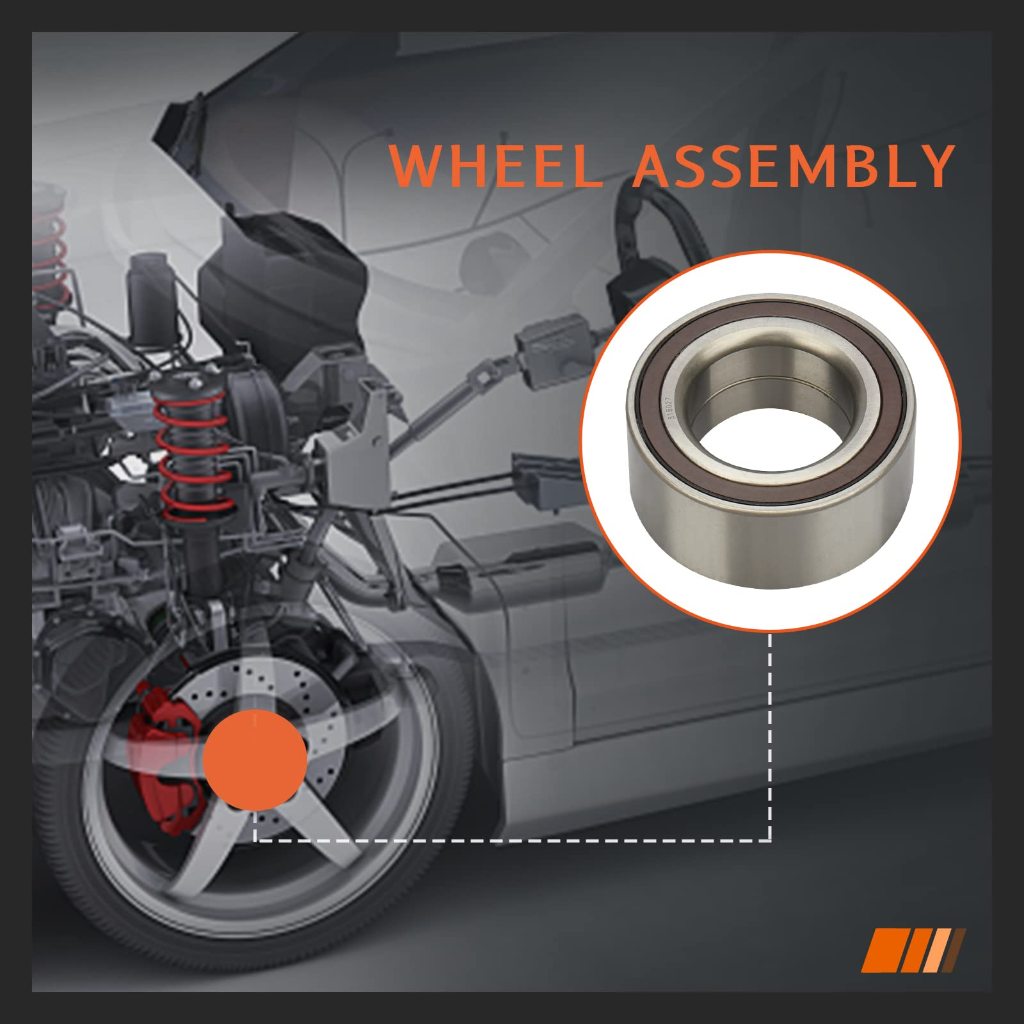 WHEEL ASSEMBLY