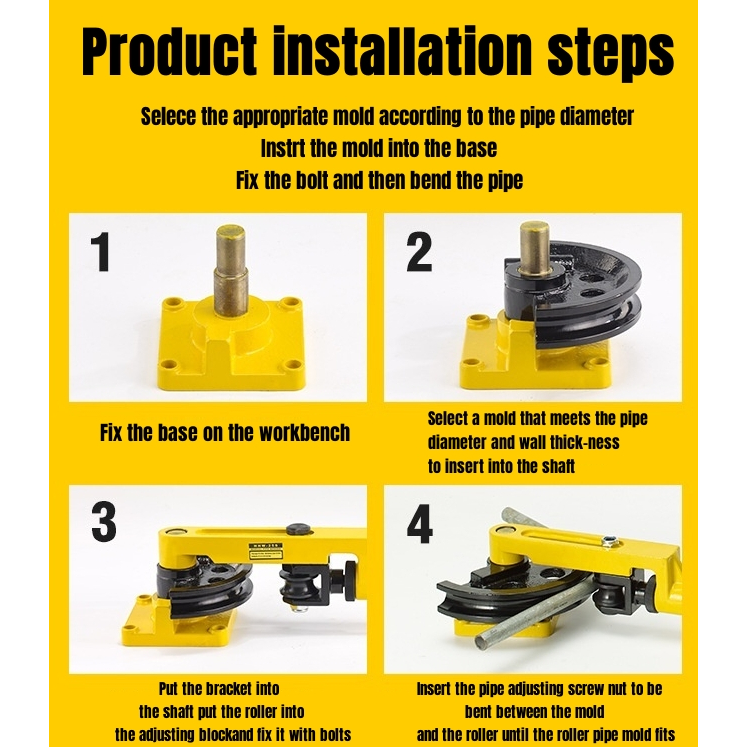 Product installation steps

Selece the appropriate mold according to the pipe diameter
Instrt the mold into the base
Fix the bolt and then bend the pipe

1

Fix the base on the workbench

2

Select a mold that meets the pipe diameter and wall thick-ness to insert into the shaft

3

Put the bracket into the shaft put the roller into the adjusting blockand fix it with bolts

4

Insert the pipe adjusting screw nut to be bent between the mold and the roller until the roller pipe mold fits