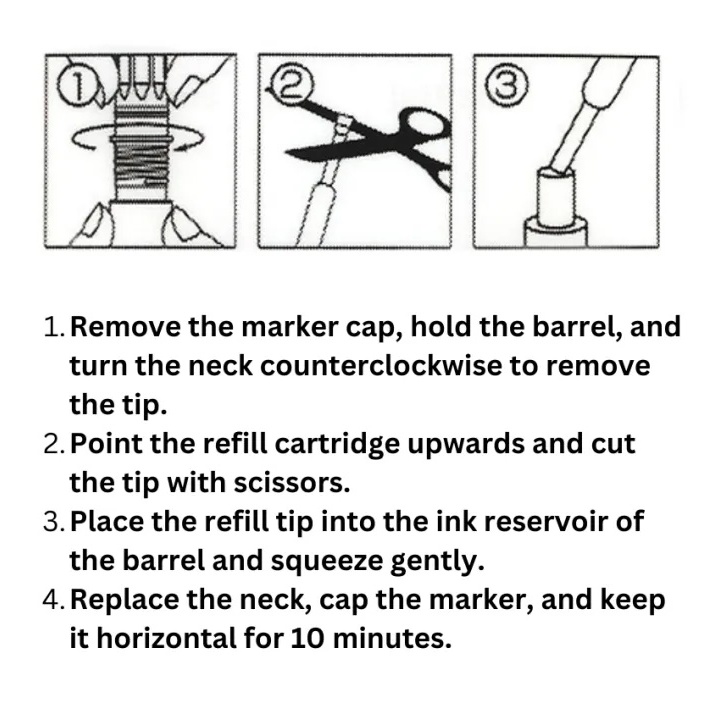 ①

②

③

1. Remove the marker cap, hold the barrel, and turn the neck counterclockwise to remove the tip.
2. Point the refill cartridge upwards and cut the tip with scissors.
3. Place the refill tip into the ink reservoir of the barrel and squeeze gently.
4. Replace the neck, cap the marker, and keep it horizontal for 10 minutes.