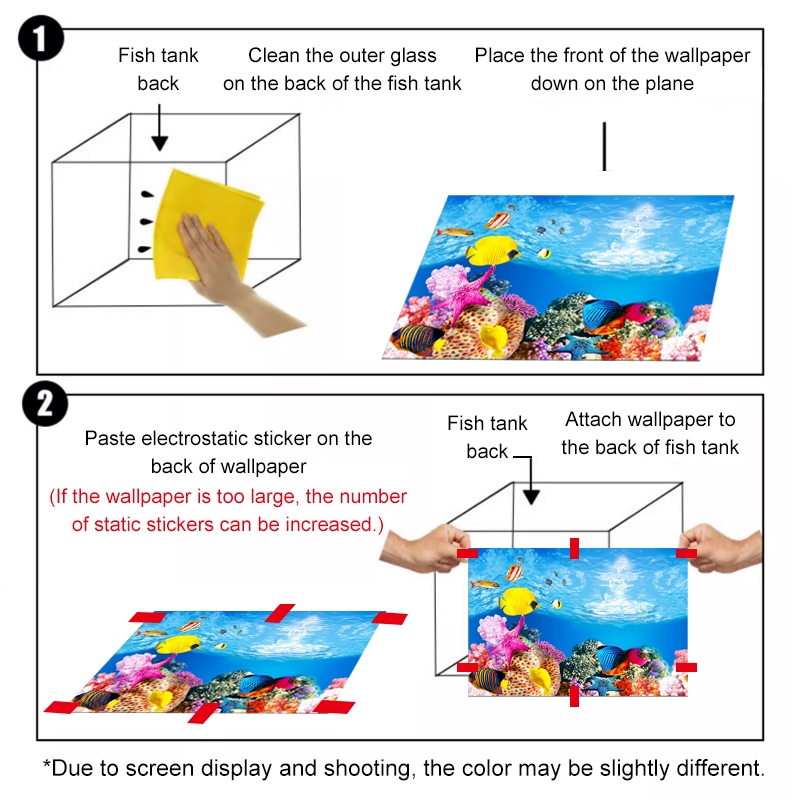 1

Fish tank back

Clean the outer glass on the back of the fish tank

Place the front of the wallpaper down on the plane

2

Paste electrostatic sticker on the back of wallpaper

(If the wallpaper is too large, the number of static stickers can be increased.)

Fish tank back

Attach wallpaper to the back of fish tank

*Due to screen display and shooting, the color may be slightly different.