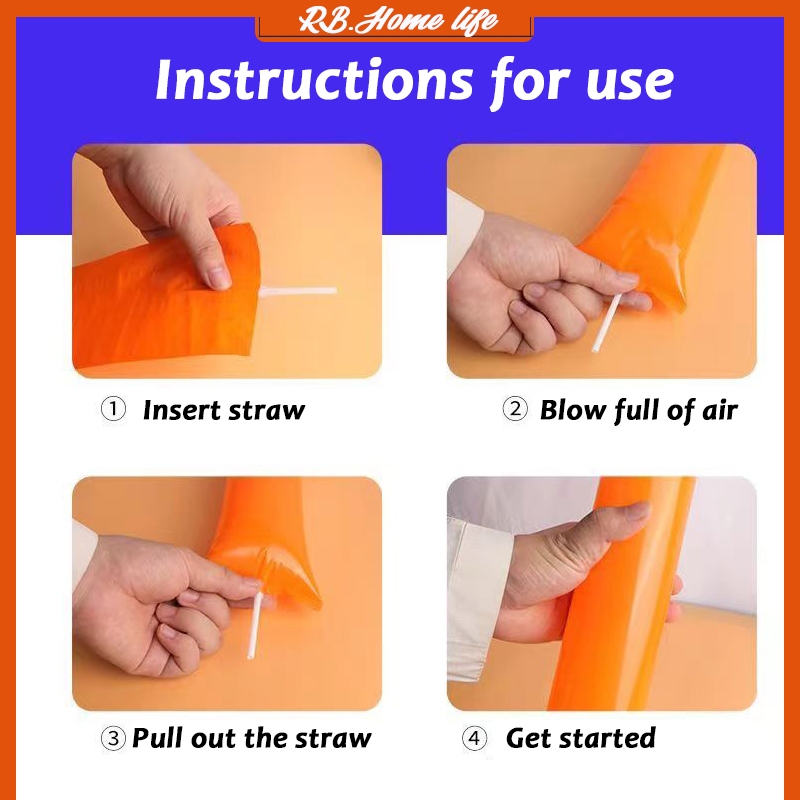 RB.Home life

Instructions for use

① Insert straw

② Blow full of air

③ Pull out the straw

④ Get started