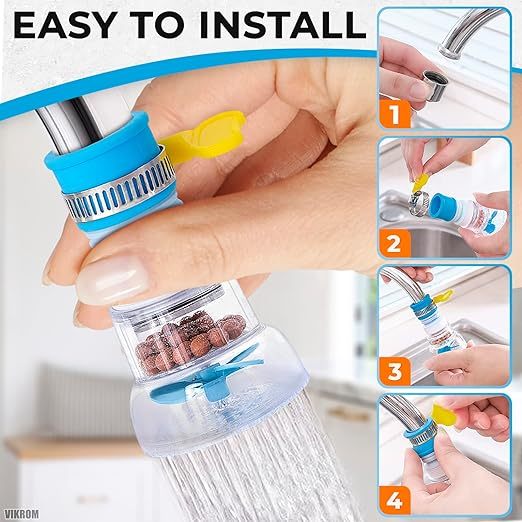 EASY TO INSTALL

1

2

3

4

VIKROM