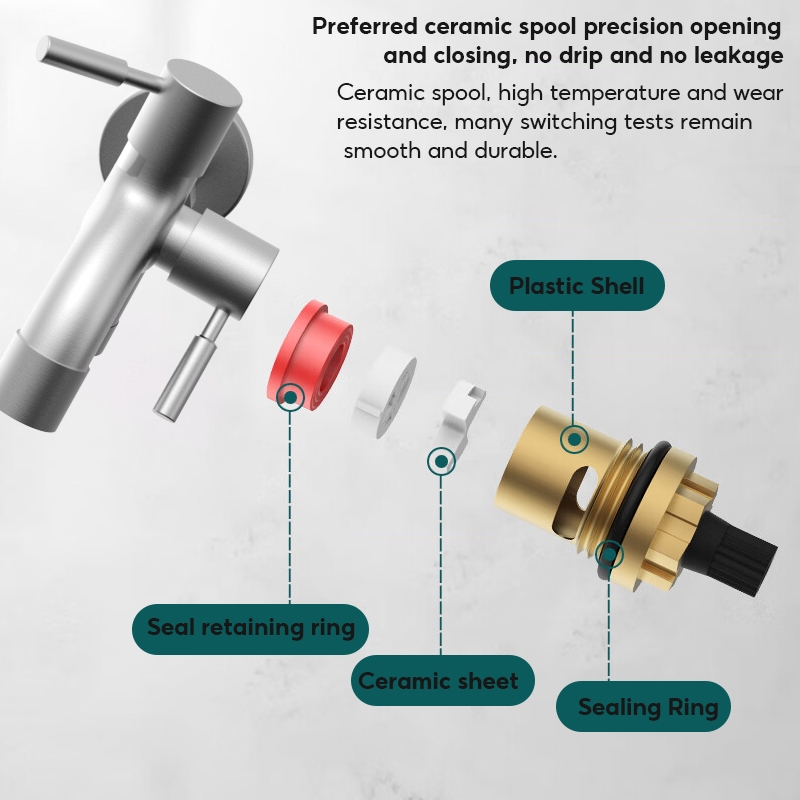 Preferred ceramic spool precision opening and closing, no drip and no leakage

Ceramic spool, high temperature and wear resistance, many switching tests remain smooth and durable.

Plastic Shell

Seal retaining ring

Ceramic sheet

Sealing Ring