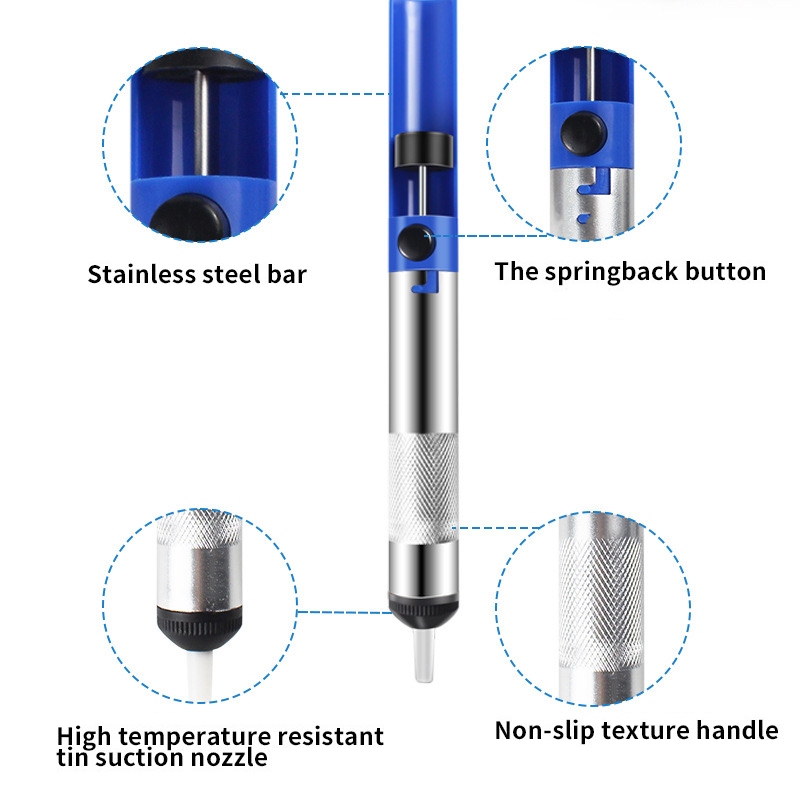 Stainless steel bar

The springback button

High temperature resistant tin suction nozzle

Non-slip texture handle