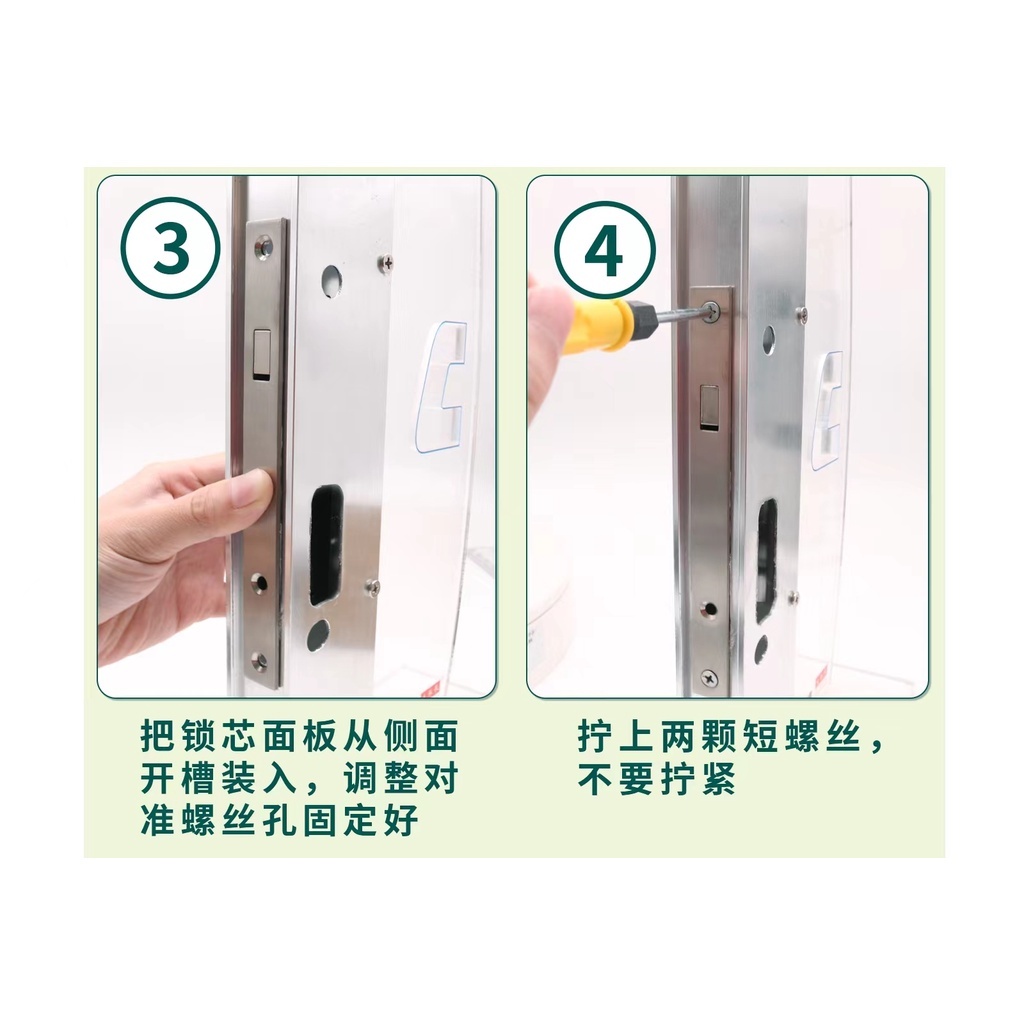 ③

把锁芯面板从侧面开槽装入，调整对准螺丝孔固定好

④

拧上两颗短螺丝，不要拧紧