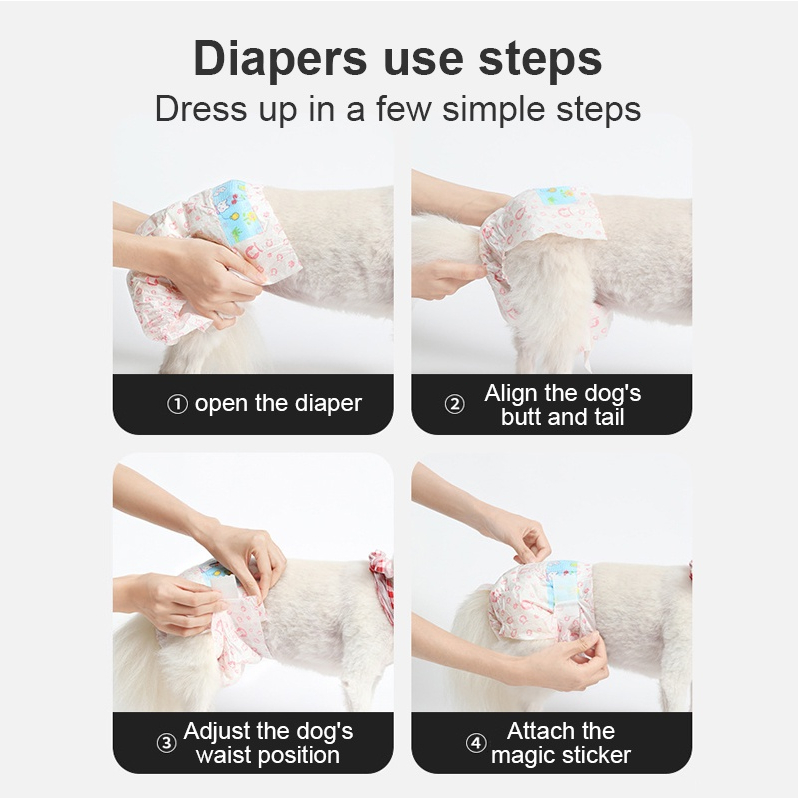 Diapers use steps
Dress up in a few simple steps

① open the diaper

② Align the dog's butt and tail

③ Adjust the dog's waist position

④ Attach the magic sticker