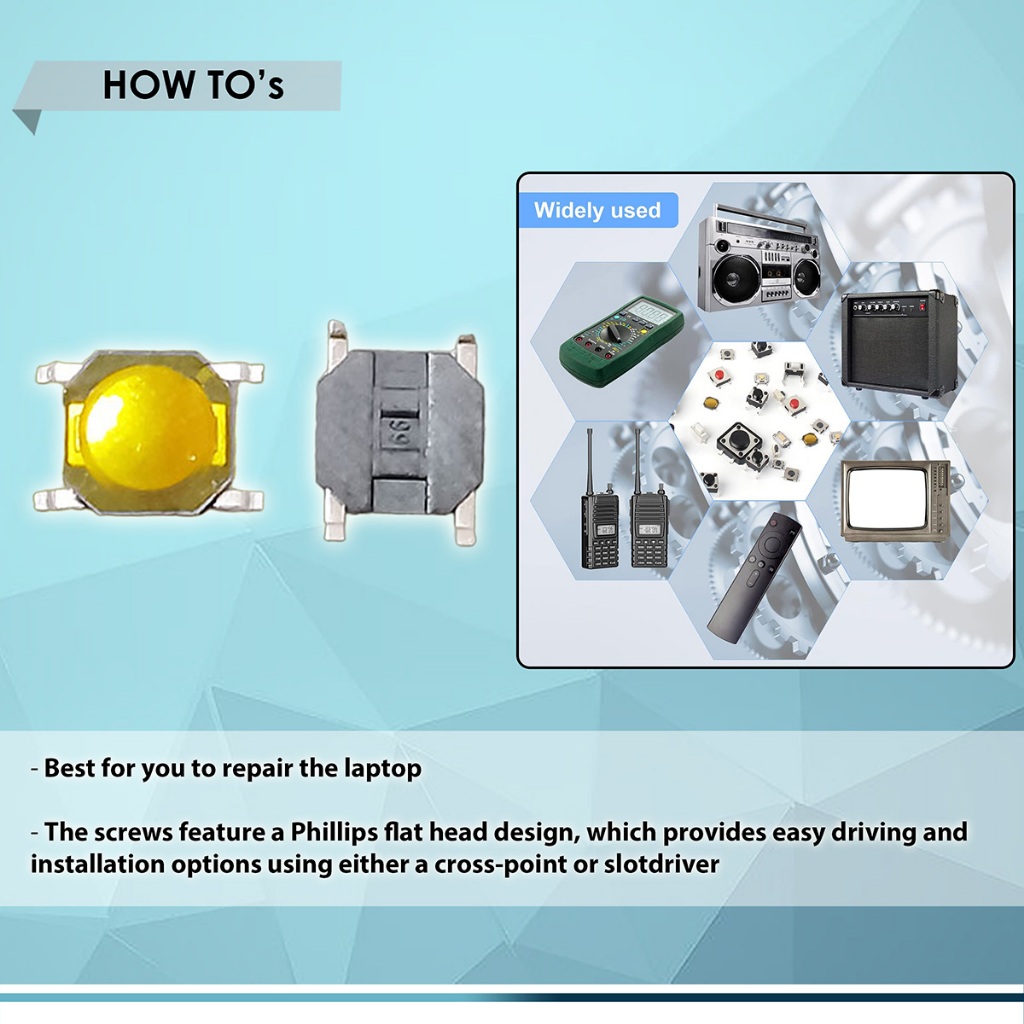 HOW TO's

Widely used

- Best for you to repair the laptop

- The screws feature a Phillips flat head design, which provides easy driving and installation options using either a cross-point or slotdriver